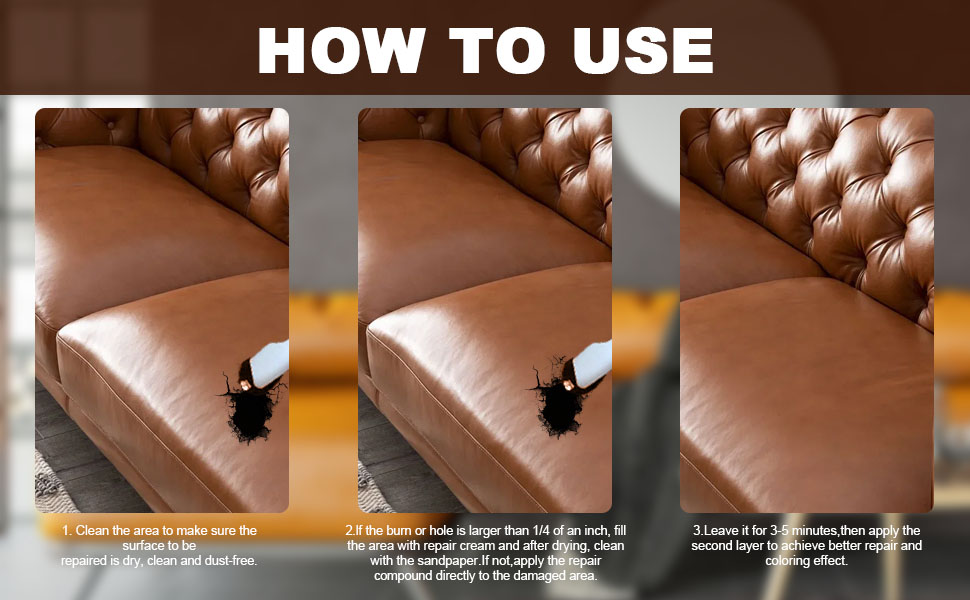 HOW TO USE

1. Clean the area to make sure the surface to be repaired is dry, clean and dust-free.

2.If the burn or hole is larger than 1/4 of an inch, fill the area with repair cream and after drying, clean with the sandpaper.If not,apply the repair compound directly to the damaged area.

3.Leave it for 3-5 minutes,then apply the second layer to achieve better repair and coloring effect.