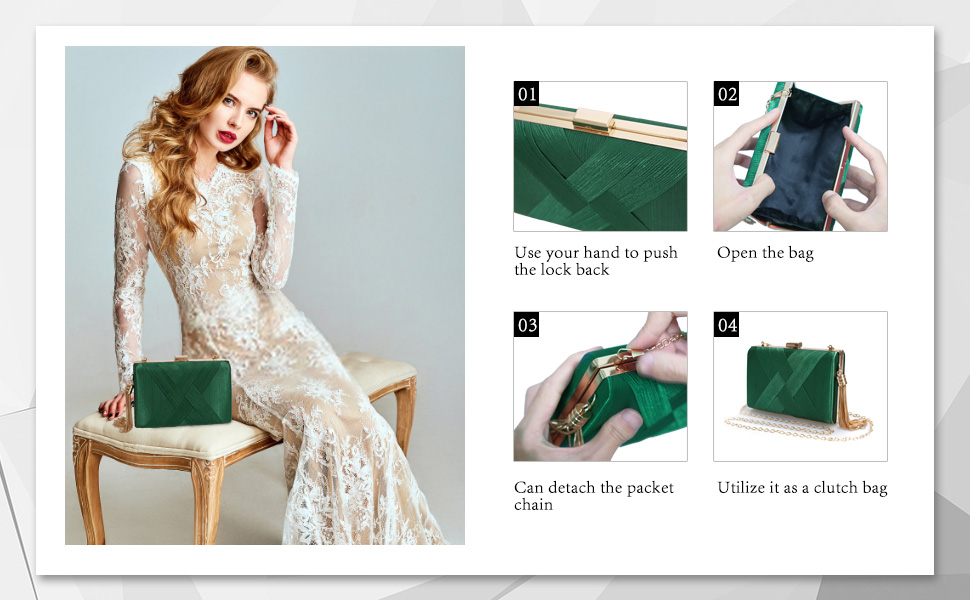 01

Use your hand to push the lock back

02

Open the bag

03

Can detach the packet chain

04

Utilize it as a clutch bag