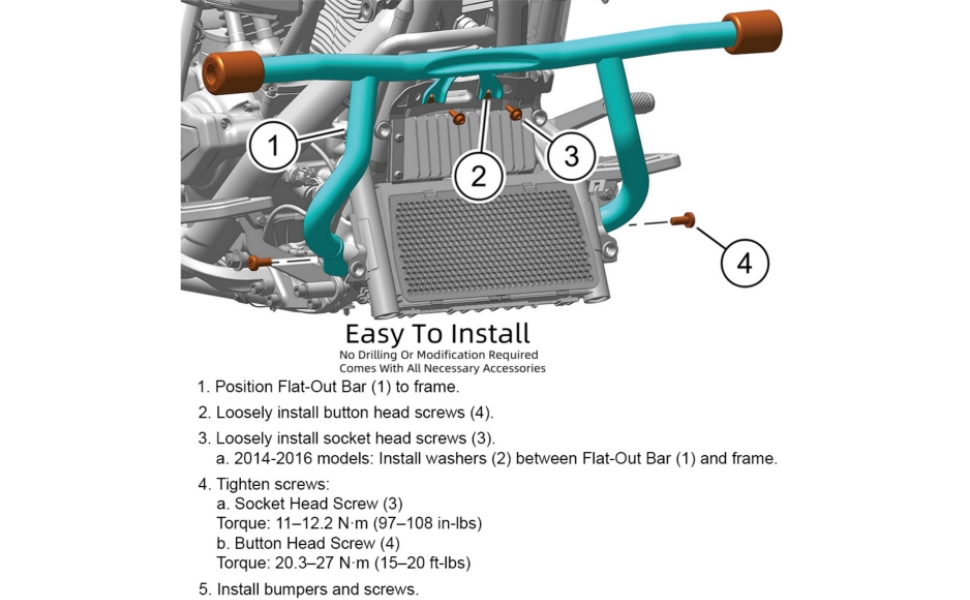 1
2
3
4

Easy To Install
No Drilling Or Modification Required
Comes With All Necessary Accessories

1. Position Flat-Out Bar (1) to frame.

2. Loosely install button head screws (4).

3. Loosely install socket head screws (3).
a. 2014-2016 models: Install washers (2) between Flat-Out Bar (1) and frame.

4. Tighten screws:
a. Socket Head Screw (3)
Torque: 11–12.2 N·m (97–108 in-lbs)
b. Button Head Screw (4)
Torque: 20.3–27 N·m (15–20 ft-lbs)

5. Install bumpers and screws.