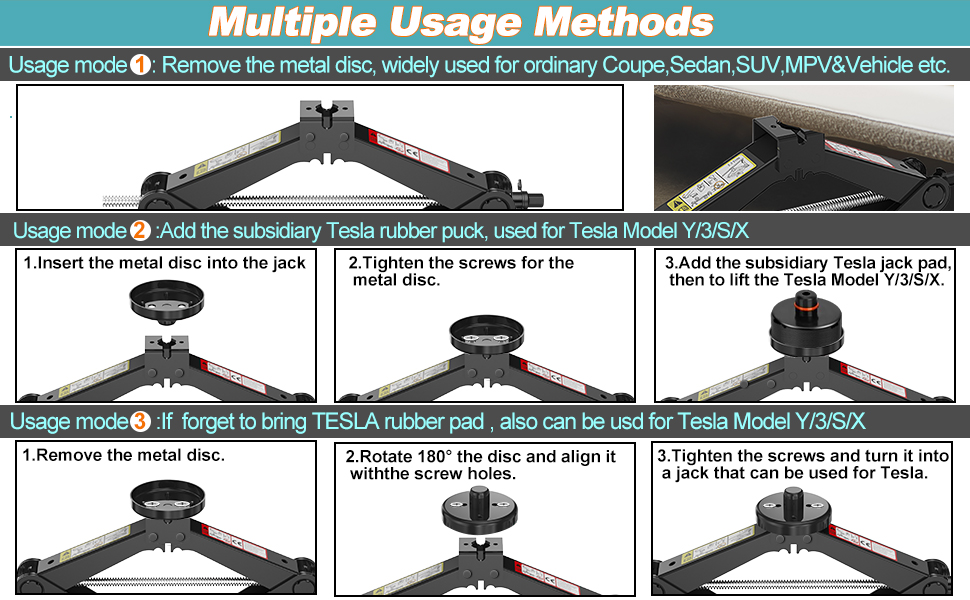 Multiple Usage Methods

Usage mode 1: Remove the metal disc, widely used for ordinary Coupe,Sedan,SUV,MPV&Vehicle etc.

Usage mode 2 :Add the subsidiary Tesla rubber puck, used for Tesla Model Y/3/S/X

1.Insert the metal disc into the jack

2.Tighten the screws for the metal disc.

3.Add the subsidiary Tesla jack pad, then to lift the Tesla Model Y/3/S/X.

Usage mode 3 :If forget to bring TESLA rubber pad , also can be usd for Tesla Model Y/3/S/X

1.Remove the metal disc.

2.Rotate 180° the disc and align it withthe screw holes.

3.Tighten the screws and turn it into a jack that can be used for Tesla.