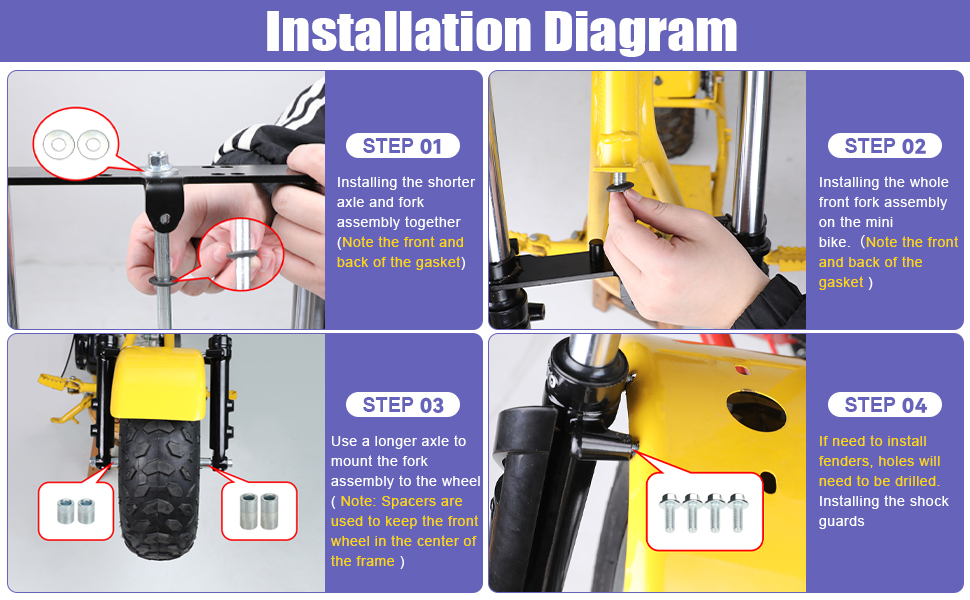 Installation Diagram

STEP 01

Installing the shorter axle and fork assembly together (Note the front and back of the gasket)

STEP 02

Installing the whole front fork assembly on the mini bike. (Note the front and back of the gasket )

STEP 03

Use a longer axle to mount the fork assembly to the wheel ( Note: Spacers are used to keep the front wheel in the center of the frame )

STEP 04

If need to install fenders, holes will need to be drilled. Installing the shock guards