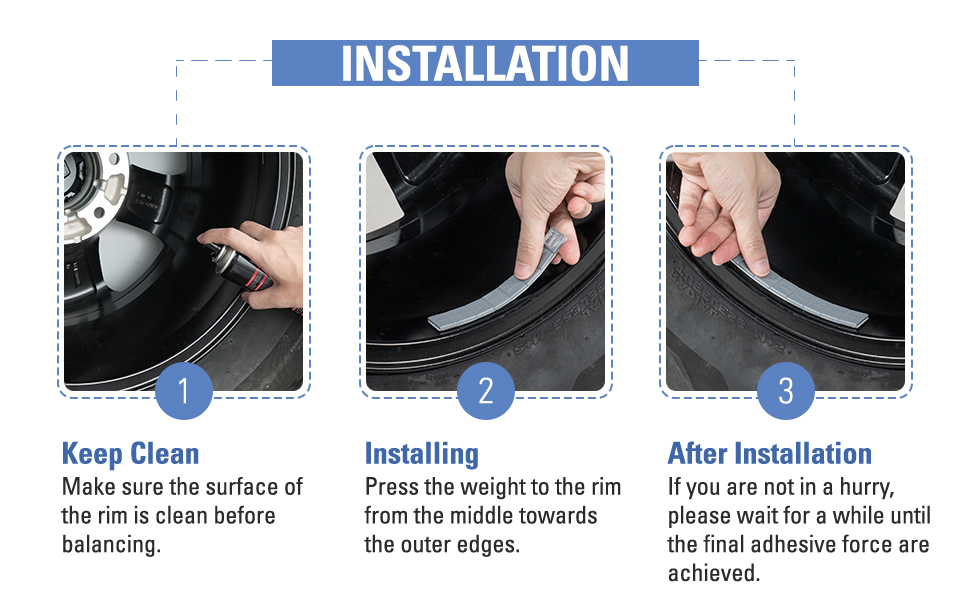 INSTALLATION

1

Keep Clean

Make sure the surface of the rim is clean before balancing.

2

Installing

Press the weight to the rim from the middle towards the outer edges.

3

After Installation

If you are not in a hurry, please wait for a while until the final adhesive force are achieved.