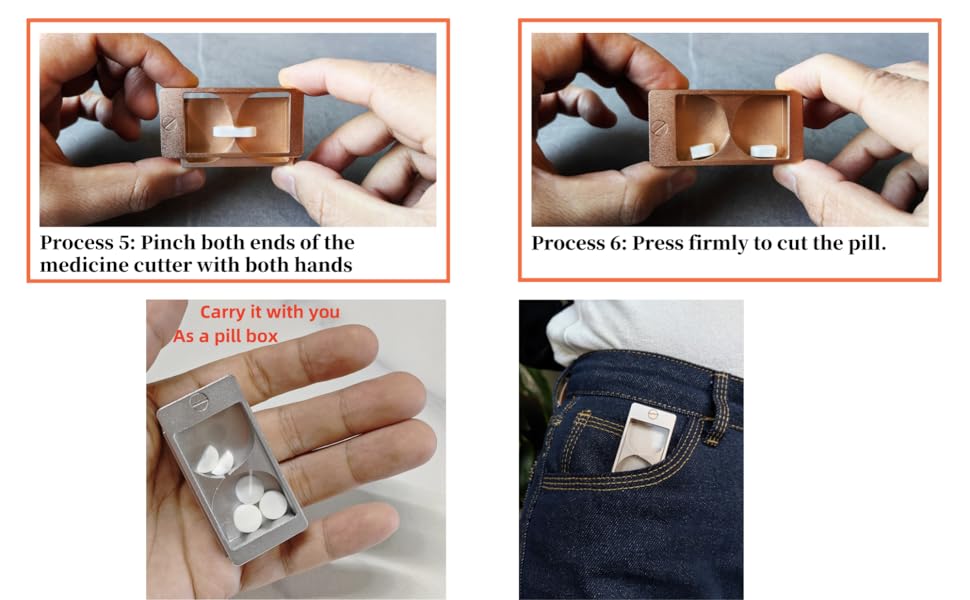 Process 5: Pinch both ends of the medicine cutter with both hands

Process 6: Press firmly to cut the pill.

Carry it with you
As a pill box