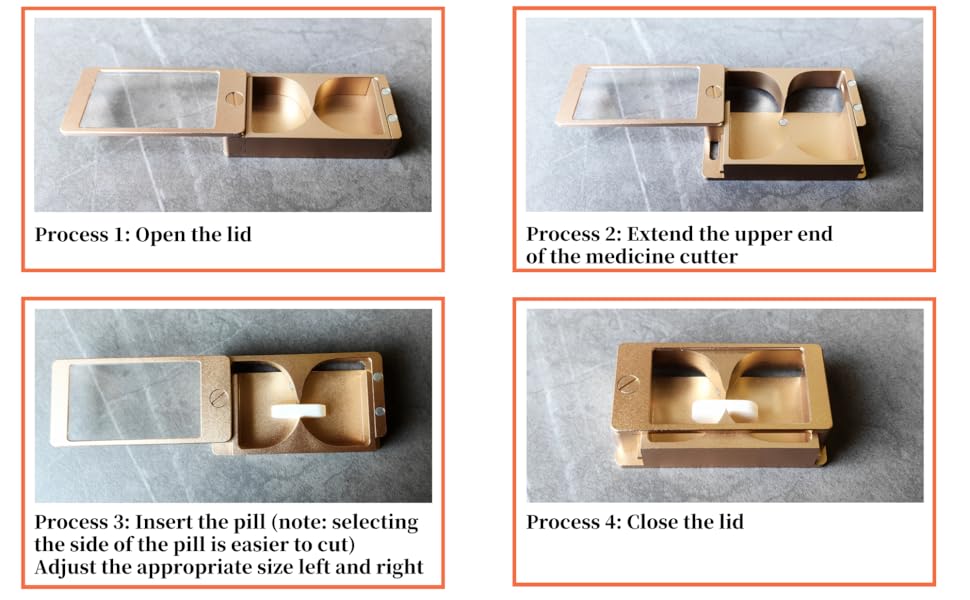 Process 1: Open the lid

Process 2: Extend the upper end of the medicine cutter

Process 3: Insert the pill (note: selecting the side of the pill is easier to cut)
Adjust the appropriate size left and right

Process 4: Close the lid