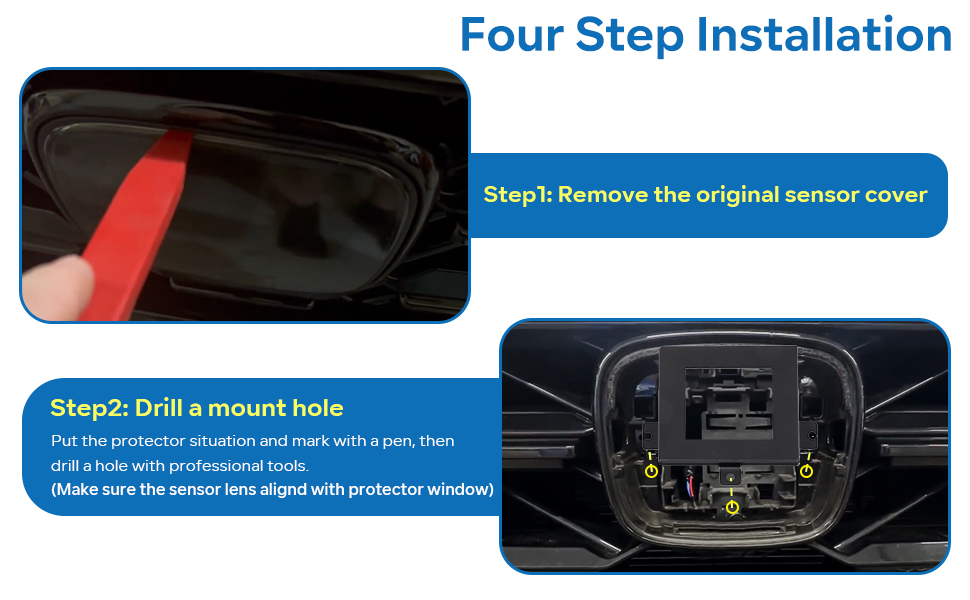 Four Step Installation

Step1: Remove the original sensor cover

Step2: Drill a mount hole

Put the protector situation and mark with a pen, then drill a hole with professional tools.
(Make sure the sensor lens alignd with protector window)