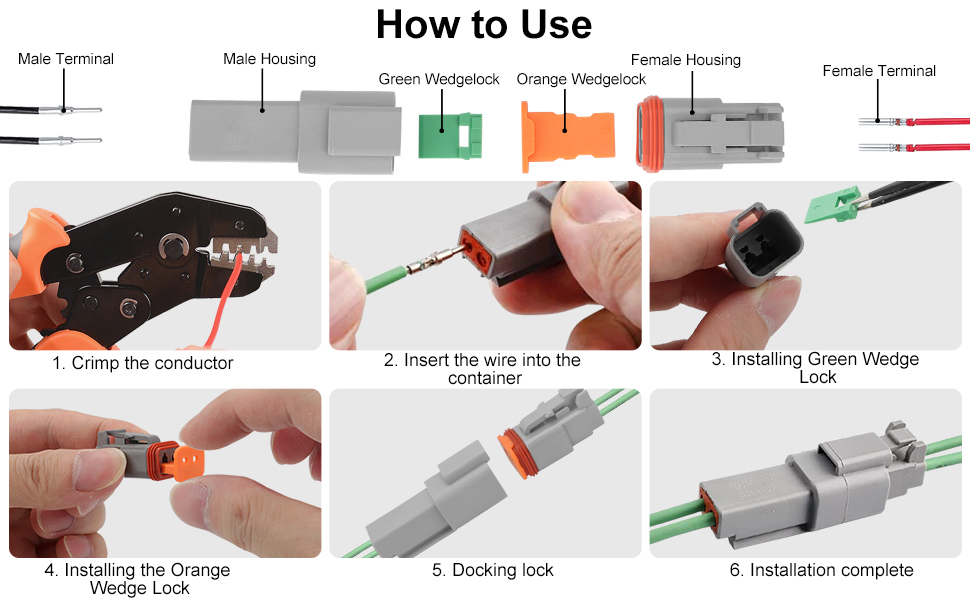 How to Use

Male Terminal

Male Housing

Green Wedgelock

Orange Wedgelock

Female Housing

Female Terminal

1. Crimp the conductor

2. Insert the wire into the container

3. Installing Green Wedge Lock

4. Installing the Orange Wedge Lock

5. Docking lock

6. Installation complete