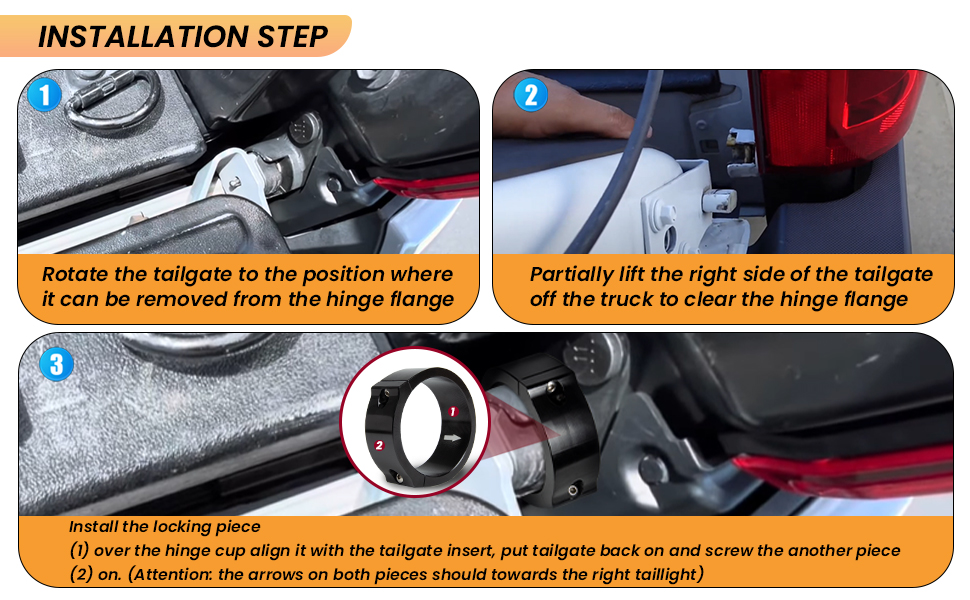 INSTALLATION STEP

1

Rotate the tailgate to the position where it can be removed from the hinge flange

2

Partially lift the right side of the tailgate off the truck to clear the hinge flange

3

1

2

Install the locking piece
(1) over the hinge cup align it with the tailgate insert, put tailgate back on and screw the another piece
(2) on. (Attention: the arrows on both pieces should towards the right taillight)