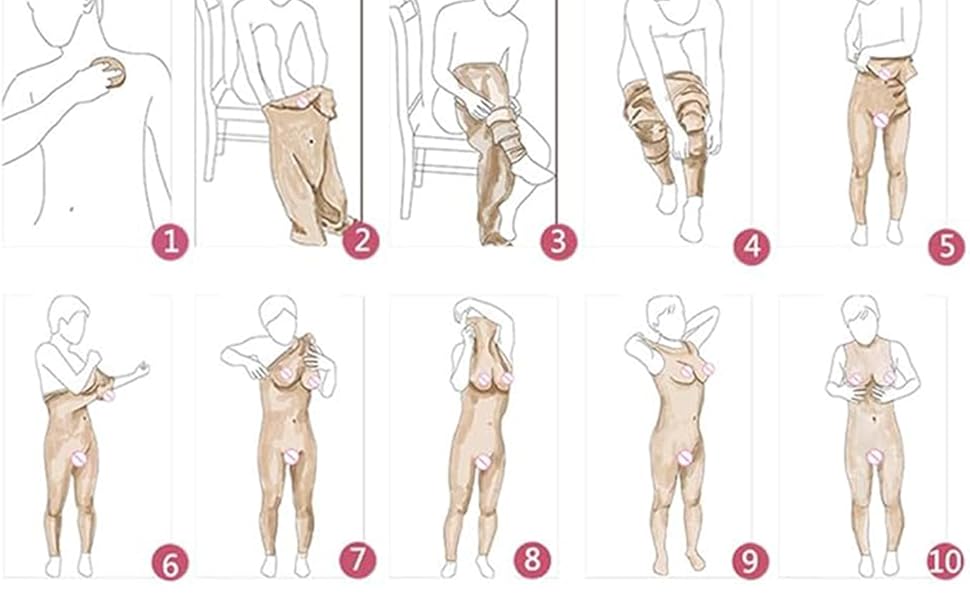 1
2
3
4
5
6
7
8
9
10