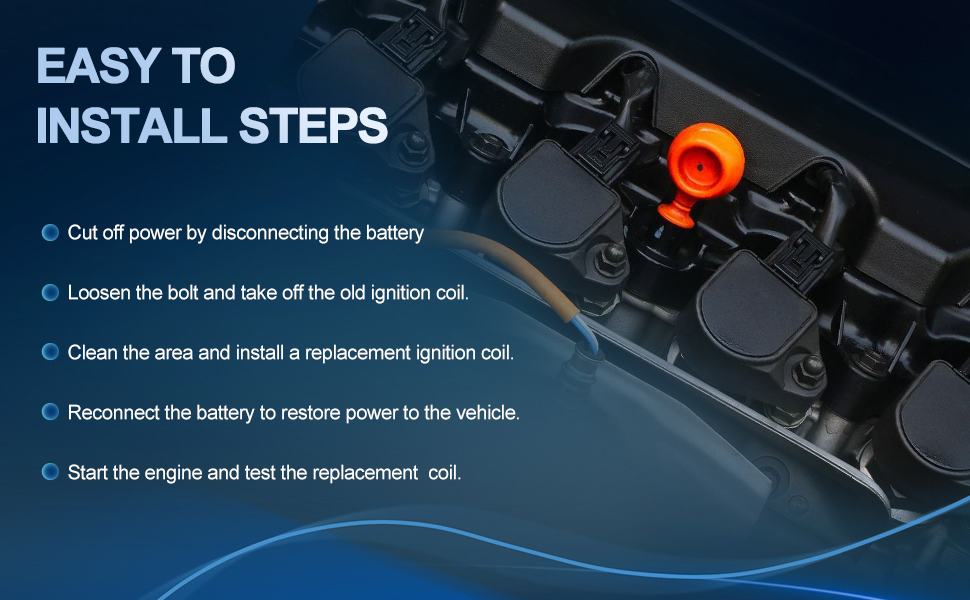 EASY TO INSTALL STEPS

Cut off power by disconnecting the battery

Loosen the bolt and take off the old ignition coil.

Clean the area and install a replacement ignition coil.

Reconnect the battery to restore power to the vehicle.

Start the engine and test the replacement  coil.