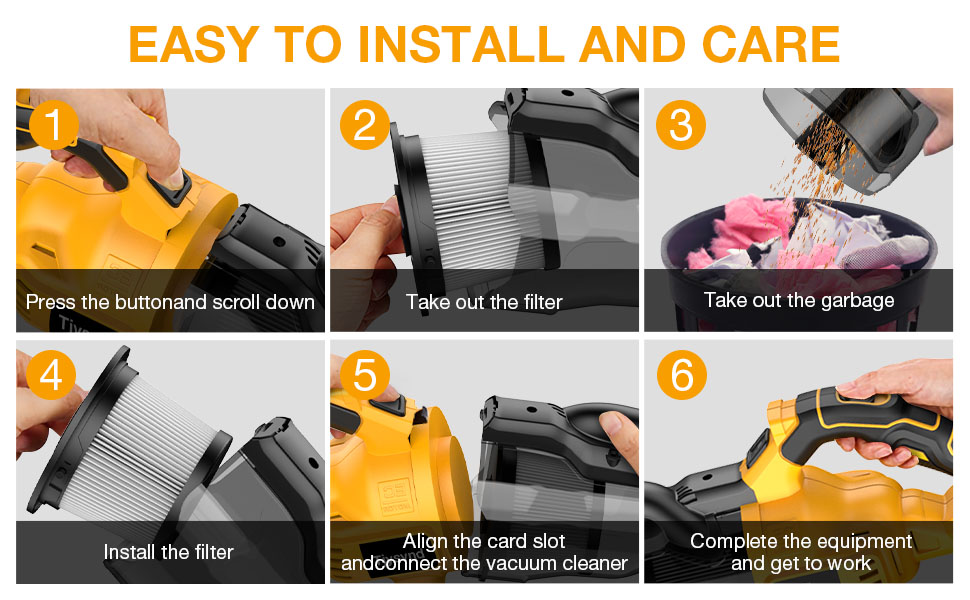 EASY TO INSTALL AND CARE

1
Press the buttonand scroll down

2
Take out the filter

3
Take out the garbage

4
Install the filter

5
Align the card slot andconnect the vacuum cleaner

6
Complete the equipment and get to work