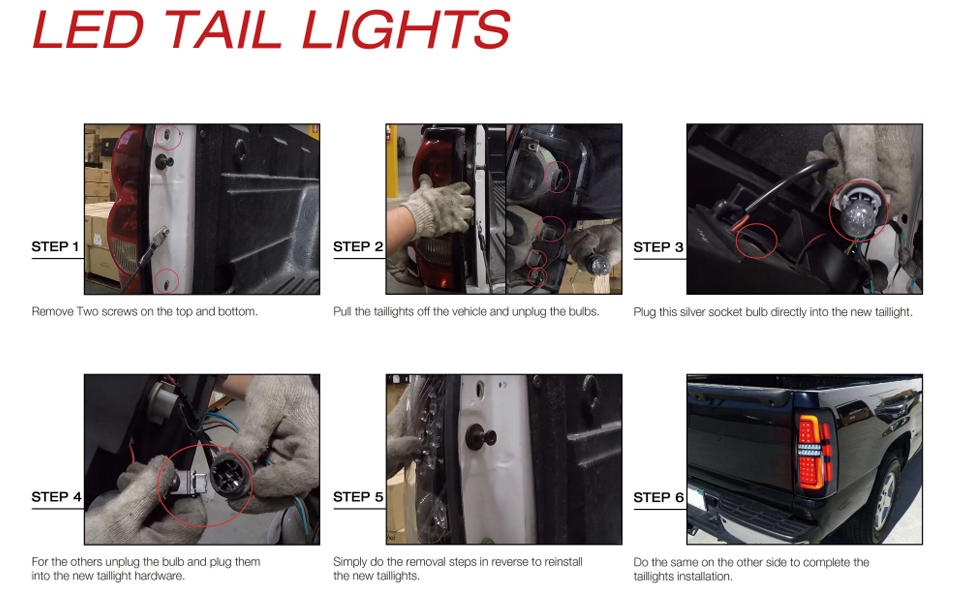 LED TAIL LIGHTS

STEP 1

Remove Two screws on the top and bottom.

STEP 2

Pull the taillights off the vehicle and unplug the bulbs.

STEP 3

Plug this silver socket bulb directly into the new taillight.

STEP 4

For the others unplug the bulb and plug them into the new taillight hardware.

STEP 5

Simply do the removal steps in reverse to reinstall the new taillights.

STEP 6

Do the same on the other side to complete the taillights installation.