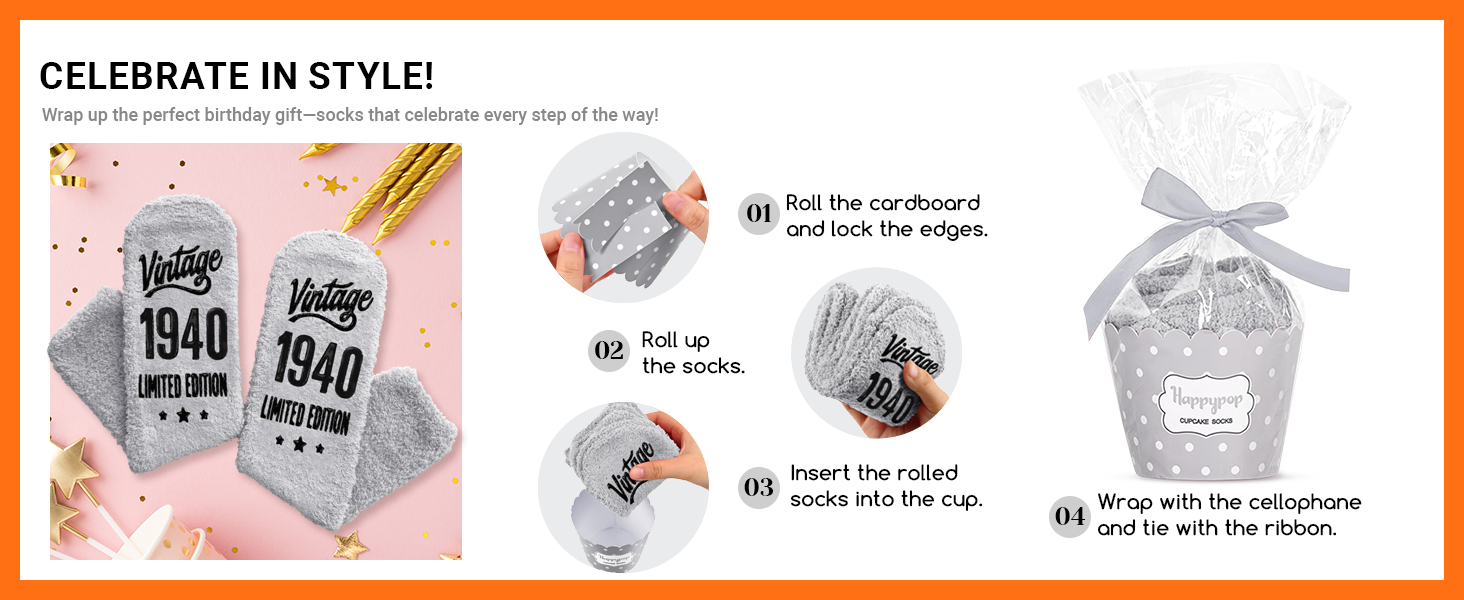 CELEBRATE IN STYLE!

Wrap up the perfect birthday gift—socks that celebrate every step of the way!

Vintage
1940
LIMITED EDITION

Vintage
1940
LIMITED EDITION

01 Roll the cardboard and lock the edges.

02 Roll up the socks.

Vintage
1940

Vintage

03 Insert the rolled socks into the cup.

Happypop
CUPCAKE SOCKS

04 Wrap with the cellophane and tie with the ribbon.