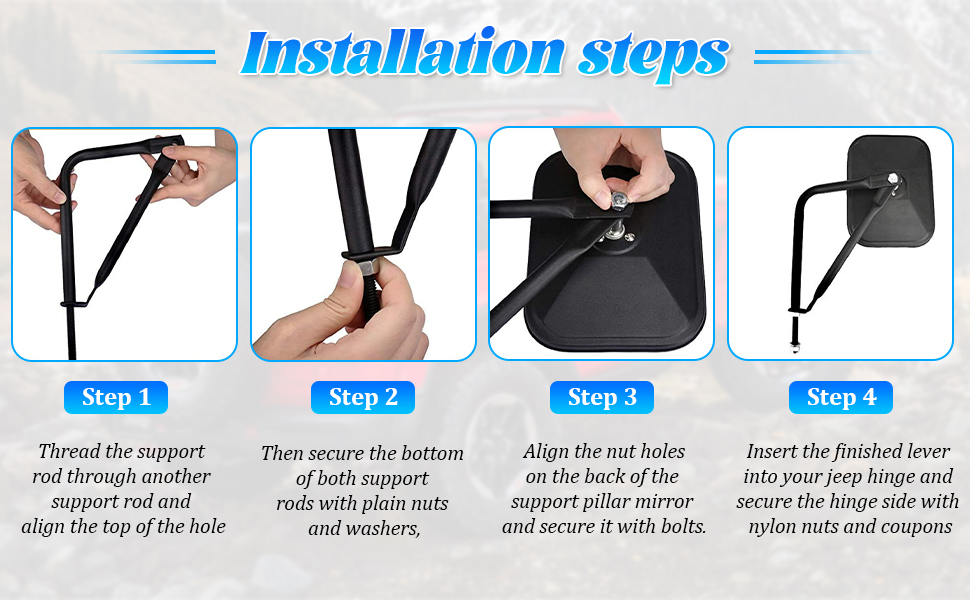 Installation steps

Step 1

Thread the support rod through another support rod and align the top of the hole

Step 2

Then secure the bottom of both support rods with plain nuts and washers,

Step 3

Align the nut holes on the back of the support pillar mirror and secure it with bolts.

Step 4

Insert the finished lever into your jeep hinge and secure the hinge side with nylon nuts and coupons