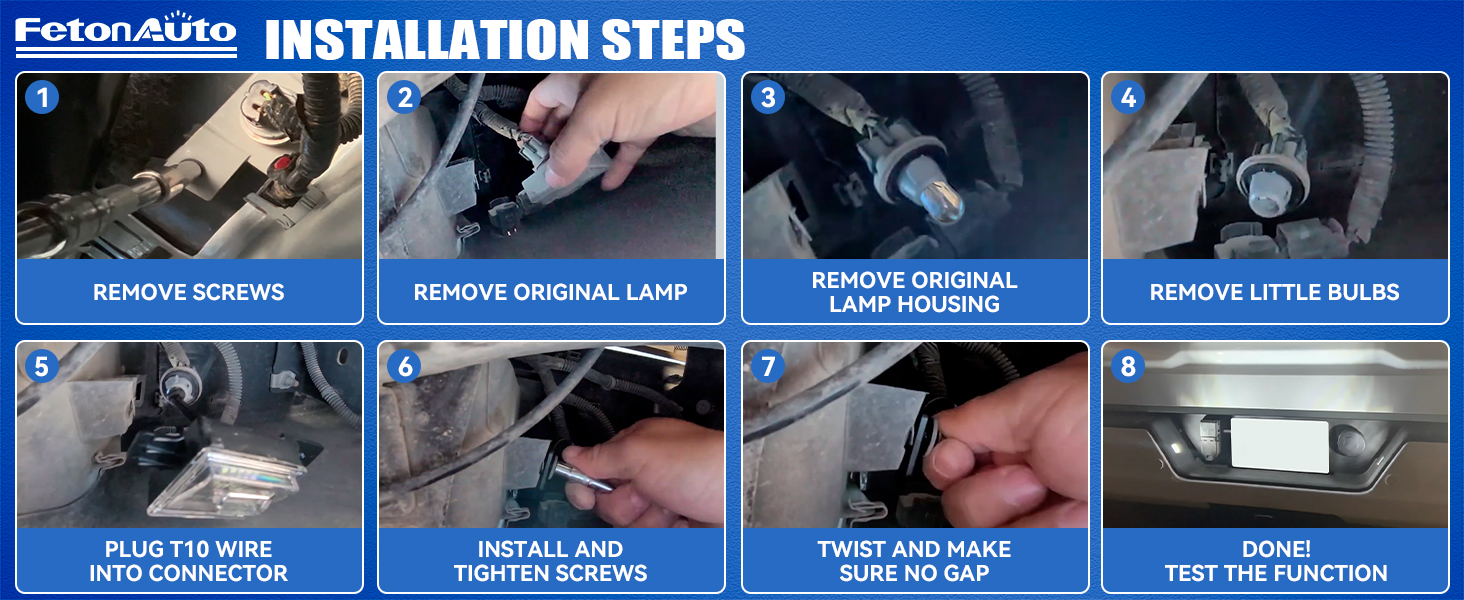 FetonAuto INSTALLATION STEPS

1
REMOVE SCREWS

2
REMOVE ORIGINAL LAMP

3
REMOVE ORIGINAL LAMP HOUSING

4
REMOVE LITTLE BULBS

5
PLUG T10 WIRE INTO CONNECTOR

6
INSTALL AND TIGHTEN SCREWS

7
TWIST AND MAKE SURE NO GAP

8
DONE! TEST THE FUNCTION