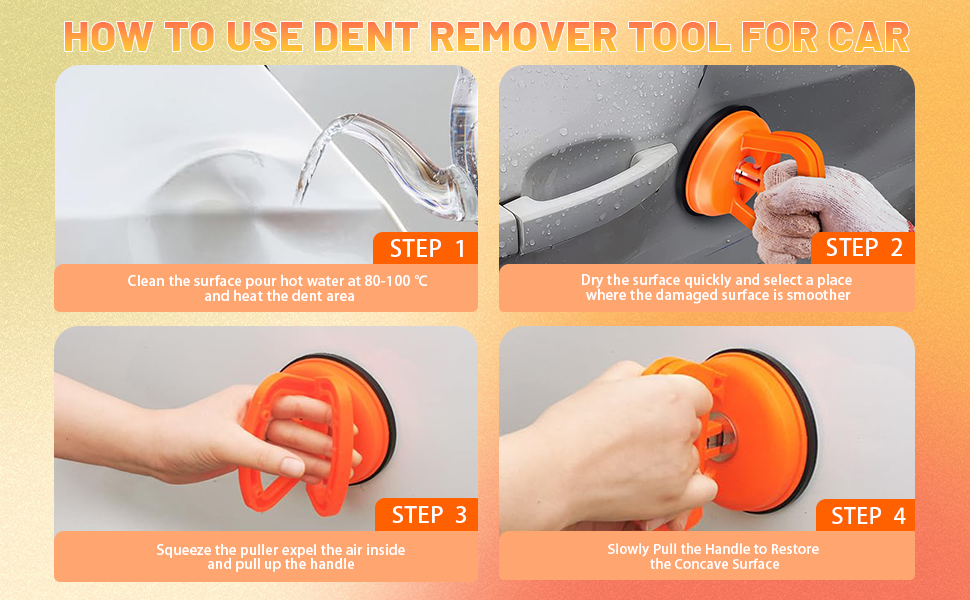 HOW TO USE DENT REMOVER TOOL FOR CAR

STEP 1

Clean the surface pour hot water at 80-100 ℃ and heat the dent area

STEP 2

Dry the surface quickly and select a place where the damaged surface is smoother

STEP 3

Squeeze the puller expel the air inside and pull up the handle

STEP 4

Slowly Pull the Handle to Restore the Concave Surface