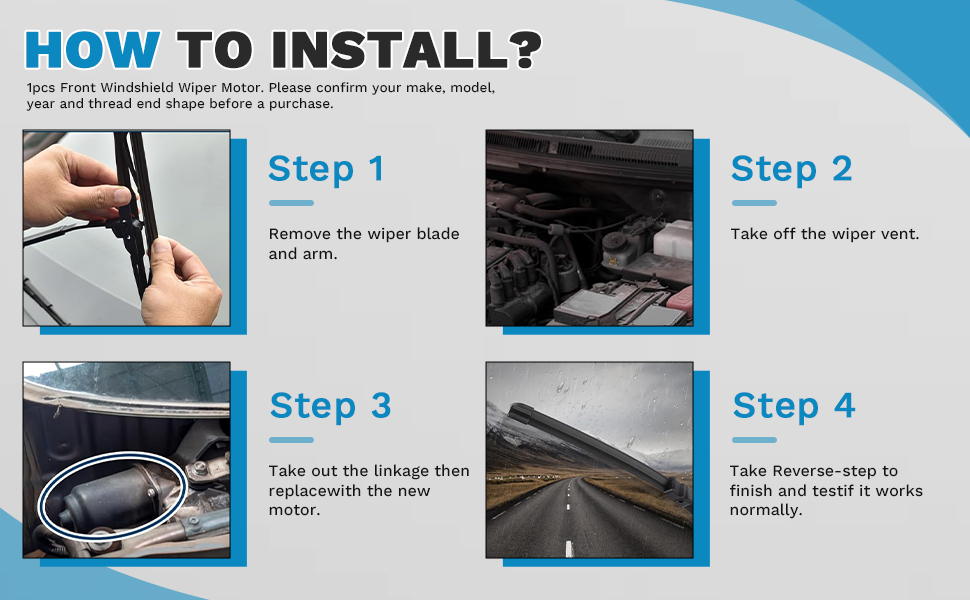 HOW TO INSTALL?

1pcs Front Windshield Wiper Motor. Please confirm your make, model, year and thread end shape before a purchase.

Step 1

Remove the wiper blade and arm.

Step 2

Take off the wiper vent.

Step 3

Take out the linkage then replacewith the new motor.

Step 4

Take Reverse-step to finish and testif it works normally.