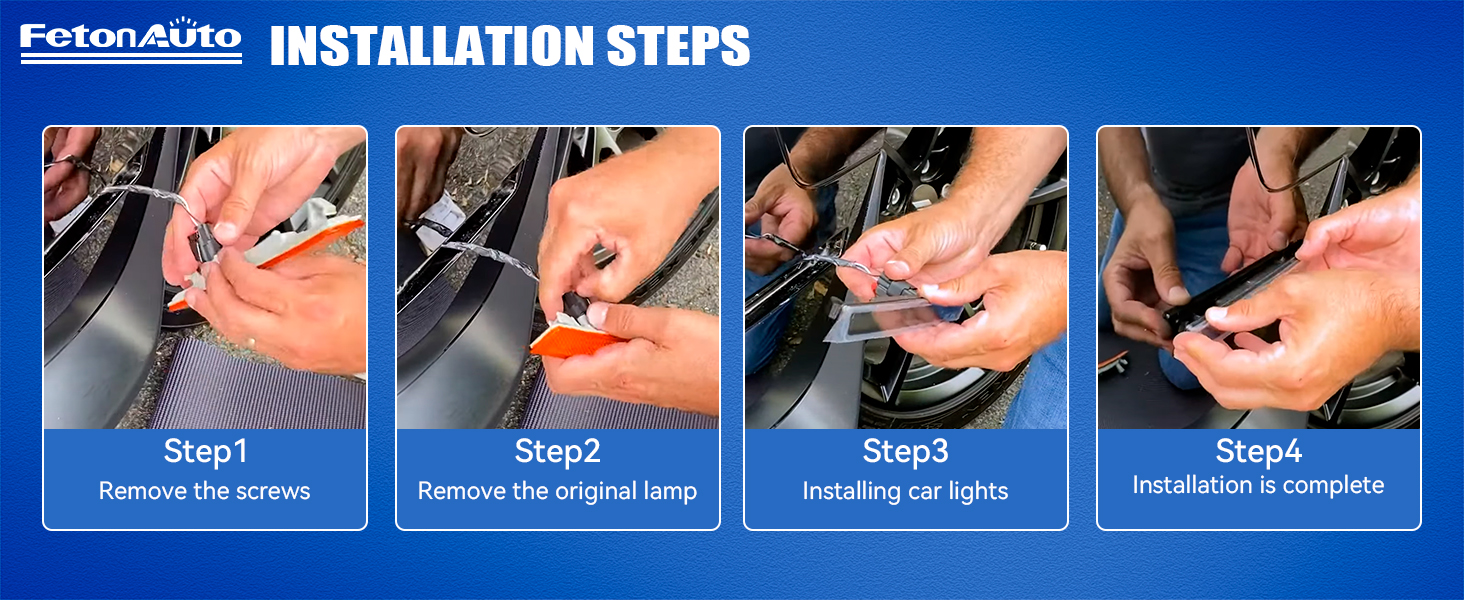 FetonAuto

INSTALLATION STEPS

Step1
Remove the screws

Step2
Remove the original lamp

Step3
Installing car lights

Step4
Installation is complete