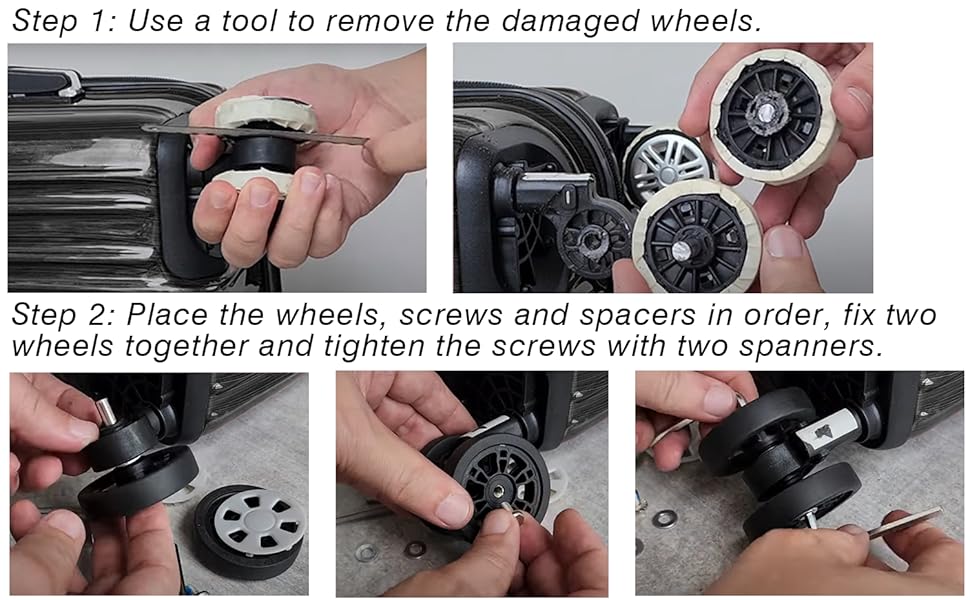 Step 1: Use a tool to remove the damaged wheels.

Step 2: Place the wheels, screws and spacers in order, fix two wheels together and tighten the screws with two spanners.