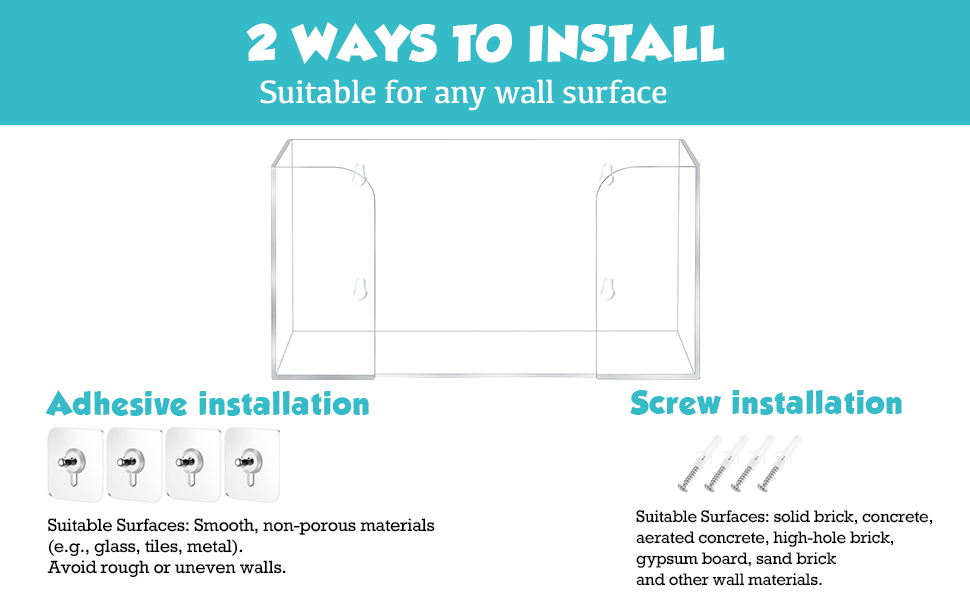 2 WAYS TO INSTALL
Suitable for any wall surface

Adhesive installation

Suitable Surfaces: Smooth, non-porous materials (e.g., glass, tiles, metal).
Avoid rough or uneven walls.

Screw installation

Suitable Surfaces: solid brick, concrete, aerated concrete, high-hole brick, gypsum board, sand brick and other wall materials.