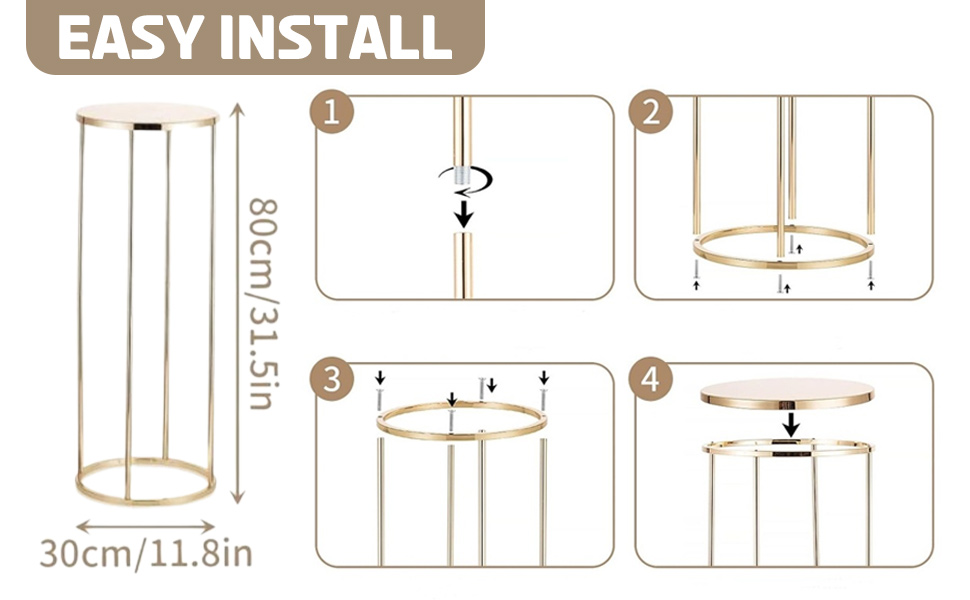 EASY INSTALL

80cm/31.5in

30cm/11.8in

1

2

3

4