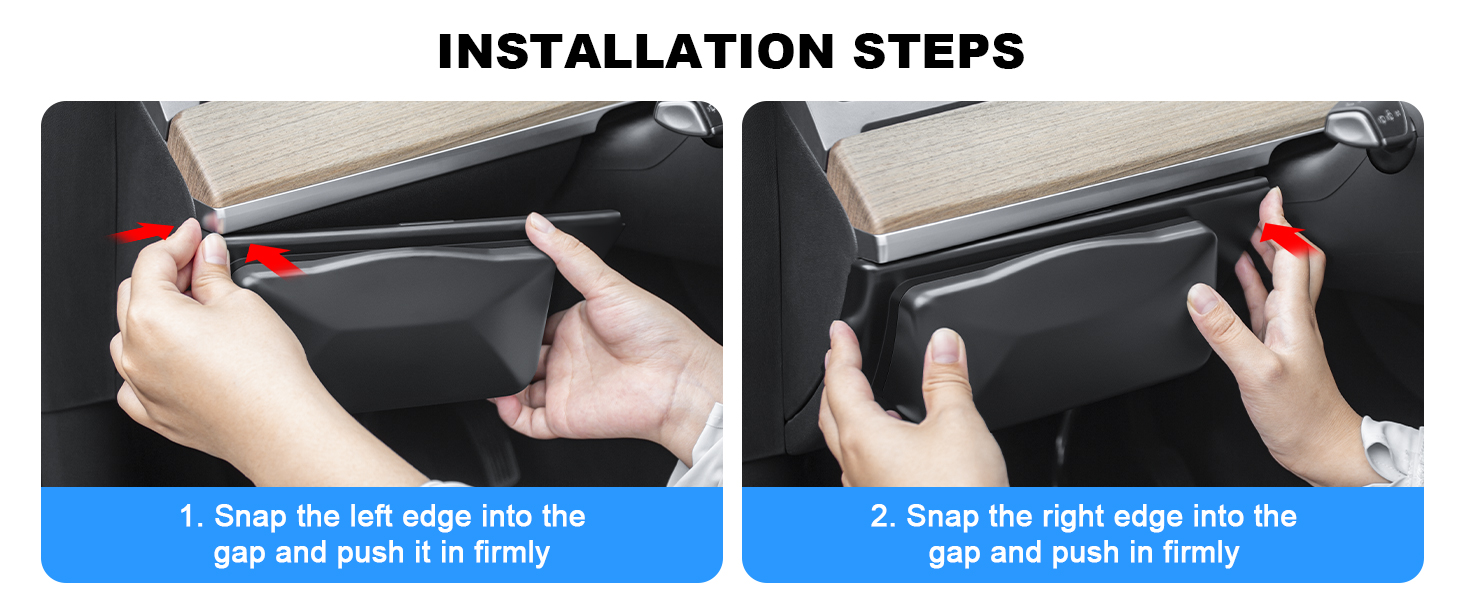 INSTALLATION STEPS

1. Snap the left edge into the gap and push it in firmly

2. Snap the right edge into the gap and push in firmly