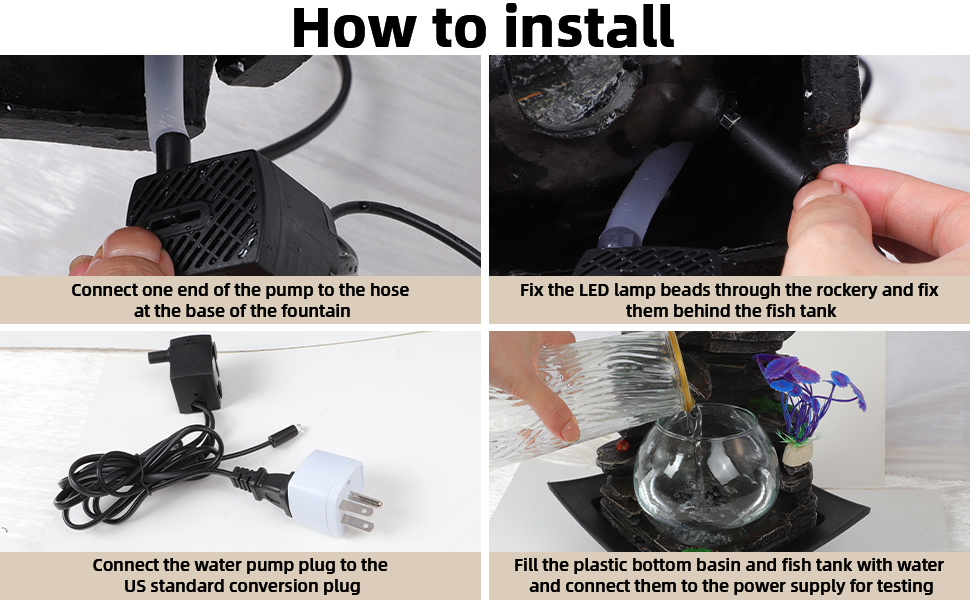 How to install

Connect one end of the pump to the hose at the base of the fountain

Fix the LED lamp beads through the rockery and fix them behind the fish tank

Connect the water pump plug to the US standard conversion plug

Fill the plastic bottom basin and fish tank with water and connect them to the power supply for testing