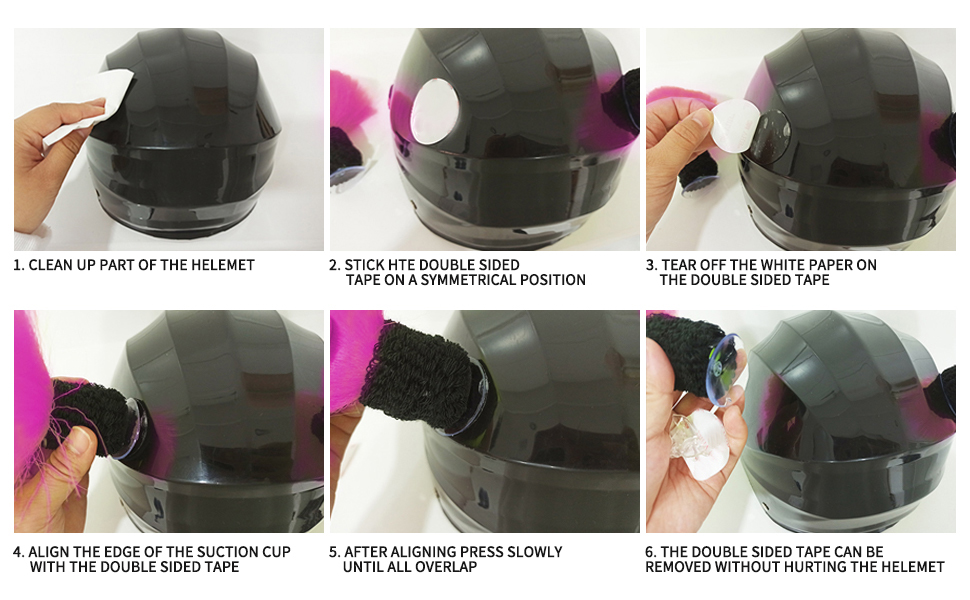 1. CLEAN UP PART OF THE HELEMET

2. STICK HTE DOUBLE SIDED TAPE ON A SYMMETRICAL POSITION

3. TEAR OFF THE WHITE PAPER ON THE DOUBLE SIDED TAPE

4. ALIGN THE EDGE OF THE SUCTION CUP WITH THE DOUBLE SIDED TAPE

5. AFTER ALIGNING PRESS SLOWLY UNTIL ALL OVERLAP

6. THE DOUBLE SIDED TAPE CAN BE REMOVED WITHOUT HURTING THE HELEMET