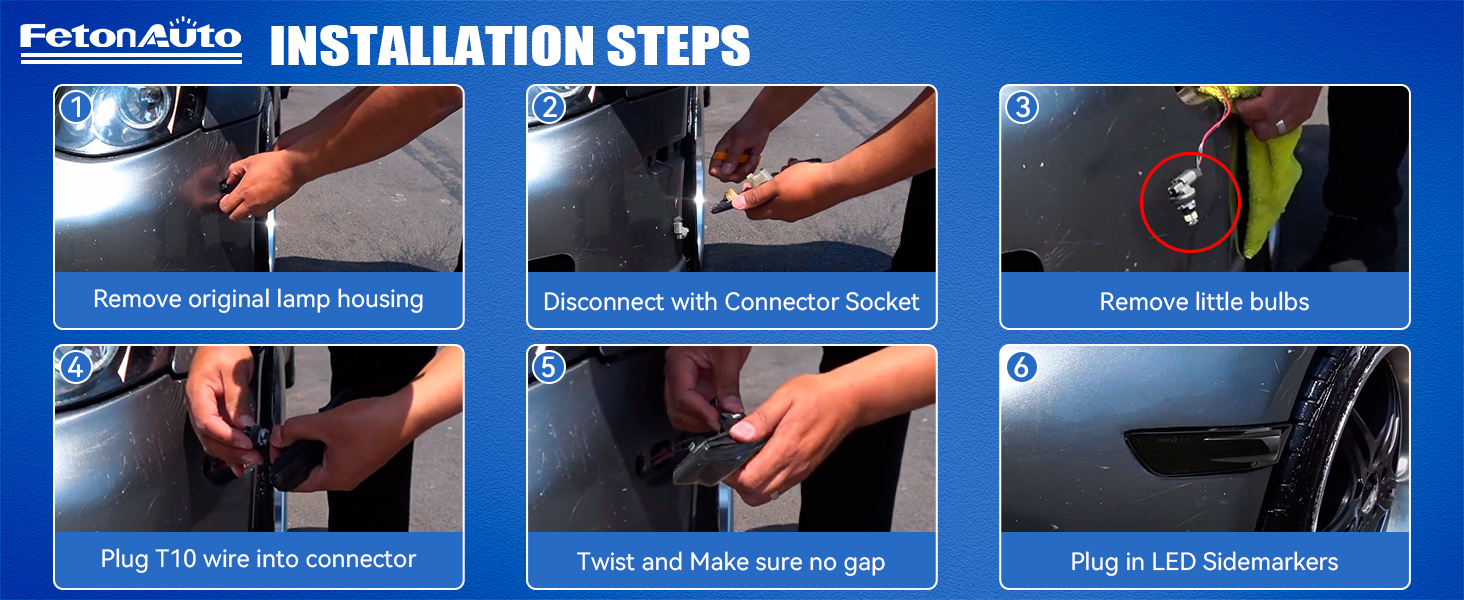 FetonAuto INSTALLATION STEPS

1
Remove original lamp housing

2
Disconnect with Connector Socket

3
Remove little bulbs

4
Plug T10 wire into connector

5
Twist and Make sure no gap

6
Plug in LED Sidemarkers