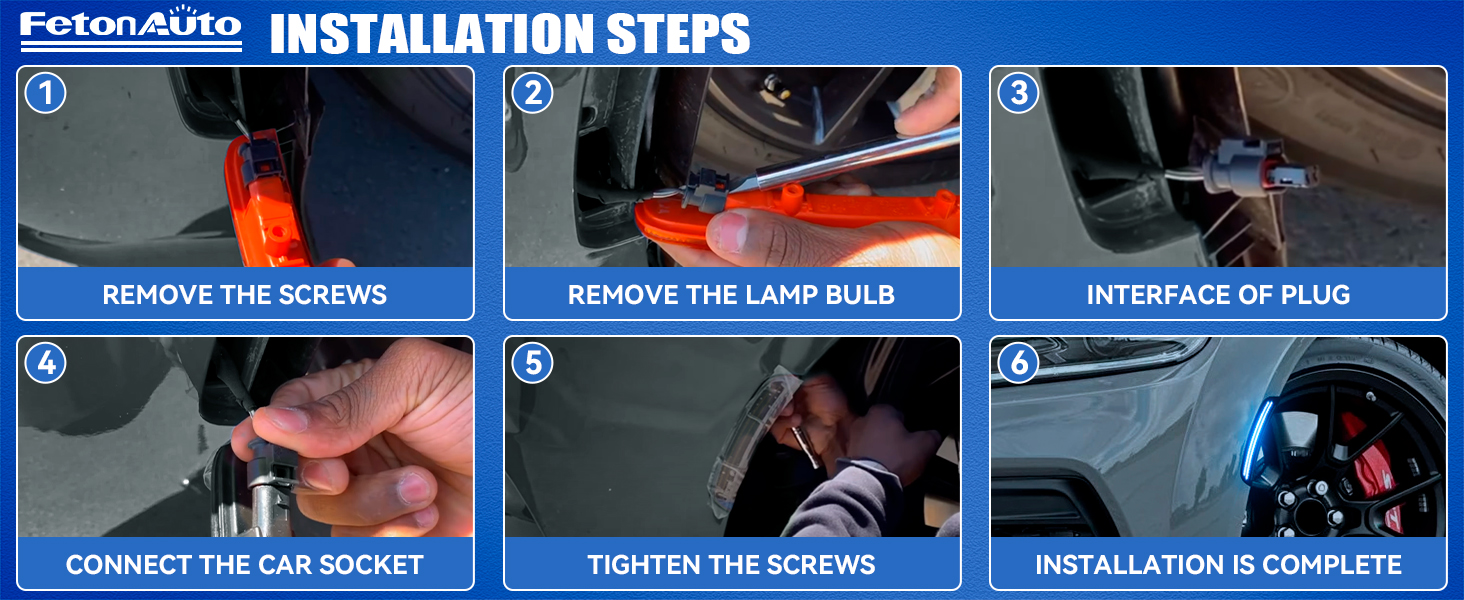 FetonAuto

INSTALLATION STEPS

1
REMOVE THE SCREWS

2
REMOVE THE LAMP BULB

3
INTERFACE OF PLUG

4
CONNECT THE CAR SOCKET

5
TIGHTEN THE SCREWS

6
INSTALLATION IS COMPLETE