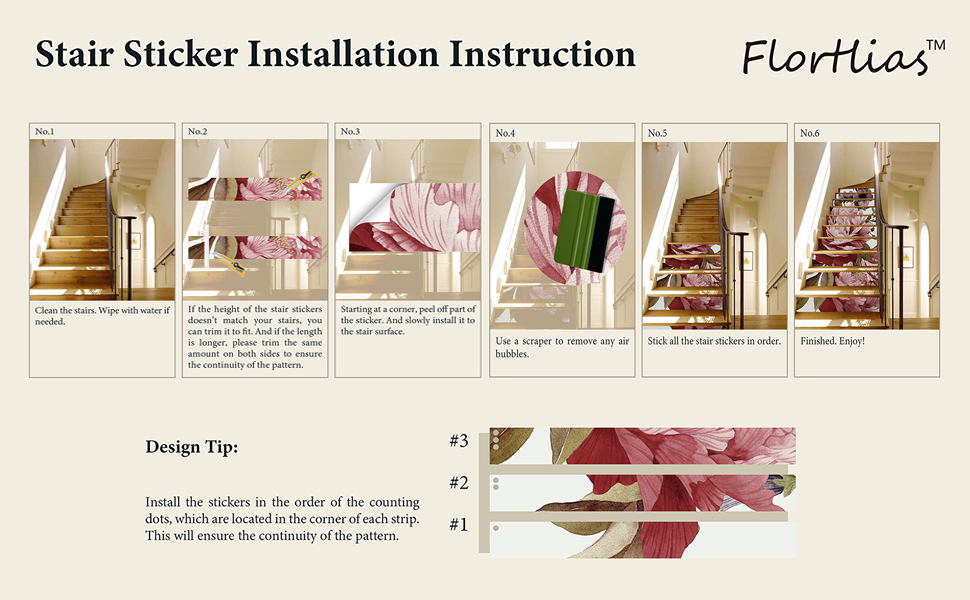 Stair Sticker Installation Instruction

FlorHias™

No.1

Clean the stairs. Wipe with water if needed.

No.2

If the height of the stair stickers doesn't match your stairs, you can trim it to fit. And if the length is longer, please trim the same amount on both sides to ensure the continuity of the pattern.

No.3

Starting at a corner, peel off part of the sticker. And slowly install it to the stair surface.

No.4

Use a scraper to remove any air bubbles.

No.5

Stick all the stair stickers in order.

No.6

Finished. Enjoy!

Design Tip:

Install the stickers in the order of the counting dots, which are located in the corner of each strip. This will ensure the continuity of the pattern.

#3

#2

#1