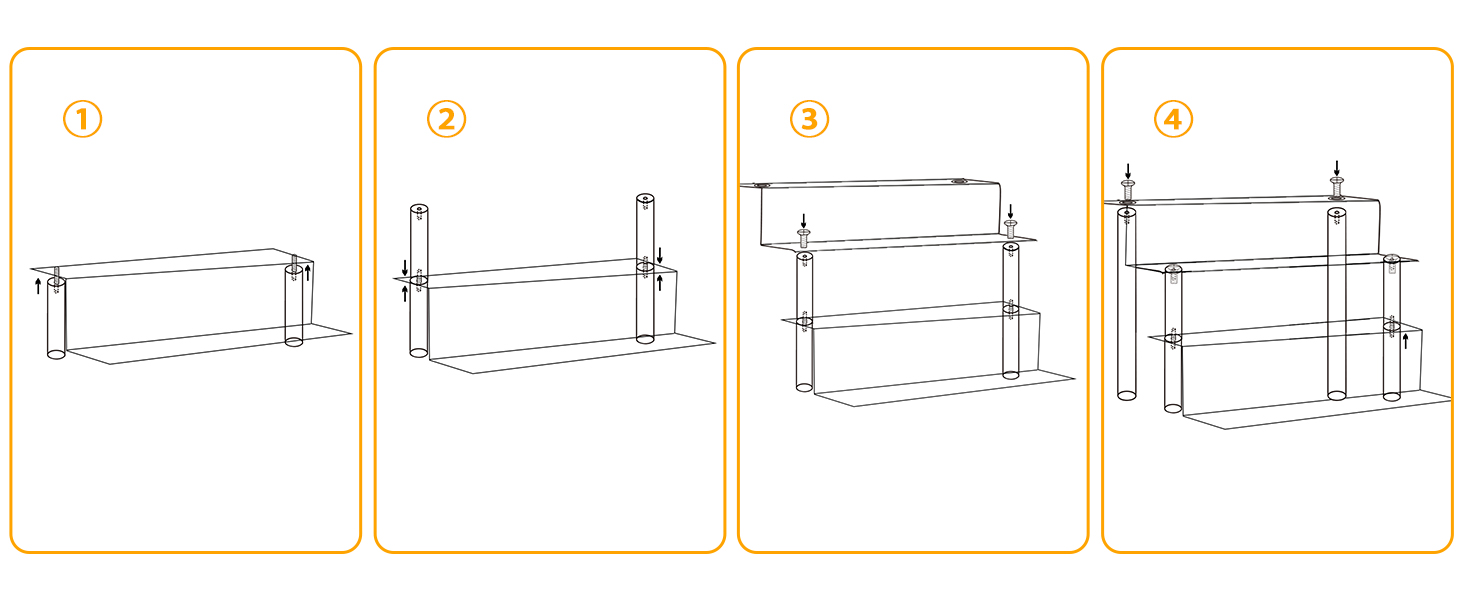 ①

②

③

④