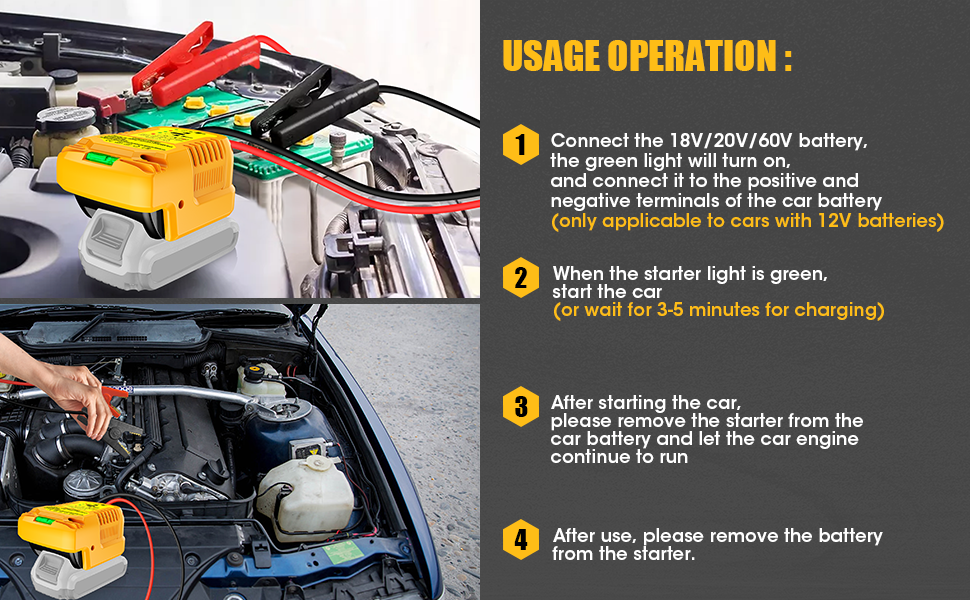 USAGE OPERATION :

1 Connect the 18V/20V/60V battery, the green light will turn on, and connect it to the positive and negative terminals of the car battery (only applicable to cars with 12V batteries)

2 When the starter light is green, start the car (or wait for 3-5 minutes for charging)

3 After starting the car, please remove the starter from the car battery and let the car engine continue to run

4 After use, please remove the battery from the starter.