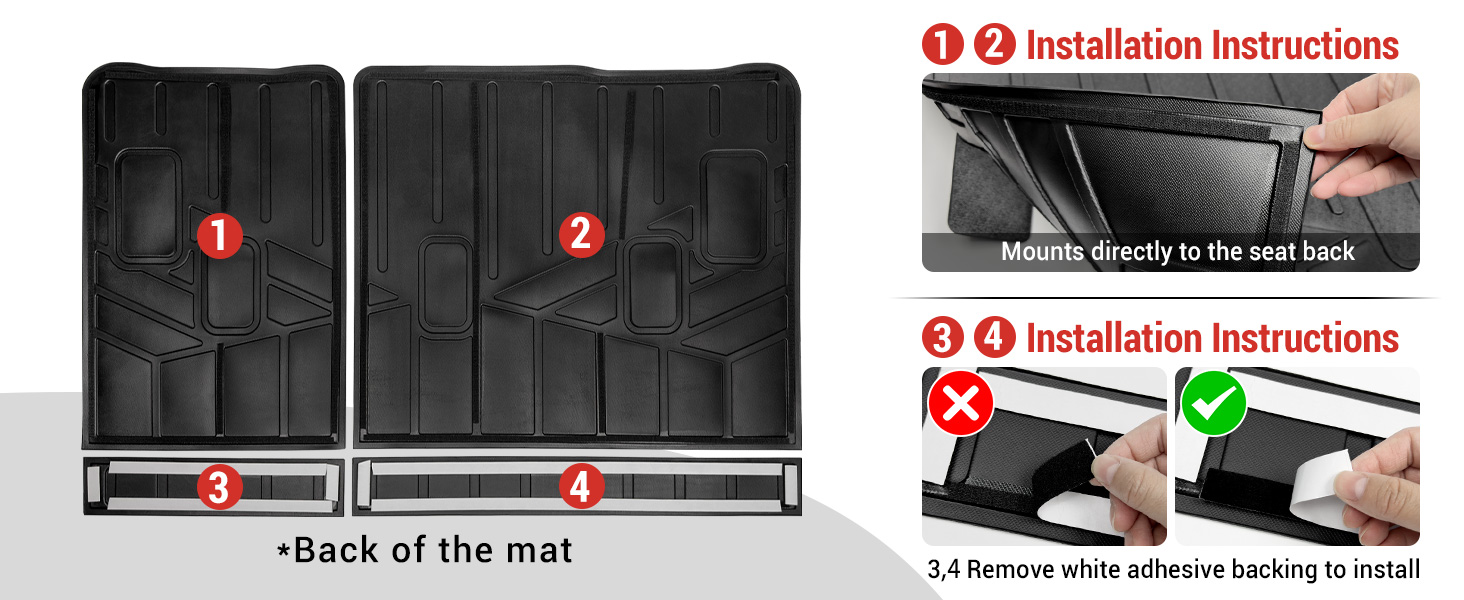 1

2

3

4

*Back of the mat

1 2 Installation Instructions

Mounts directly to the seat back

3 4 Installation Instructions

3,4 Remove white adhesive backing to install