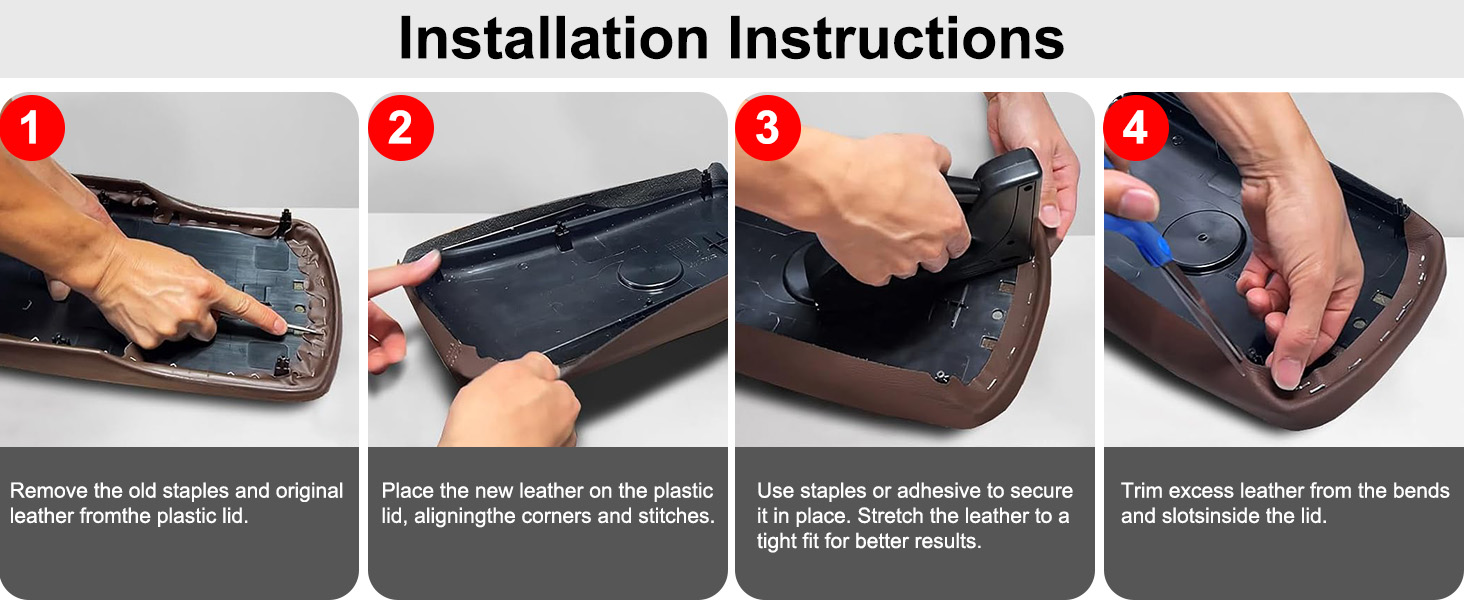 Installation Instructions

1

Remove the old staples and original leather fromthe plastic lid.

2

Place the new leather on the plastic lid, aligningthe corners and stitches.

3

Use staples or adhesive to secure it in place. Stretch the leather to a tight fit for better results.

4

Trim excess leather from the bends and slotsinside the lid.