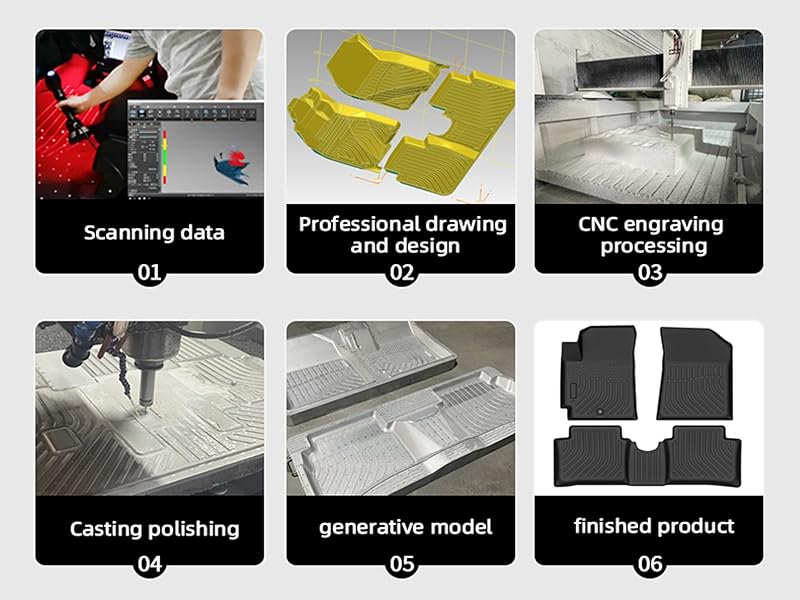 Scanning data
01

Professional drawing and design
02

CNC engraving processing
03

Casting polishing
04

generative model
05

finished product
06