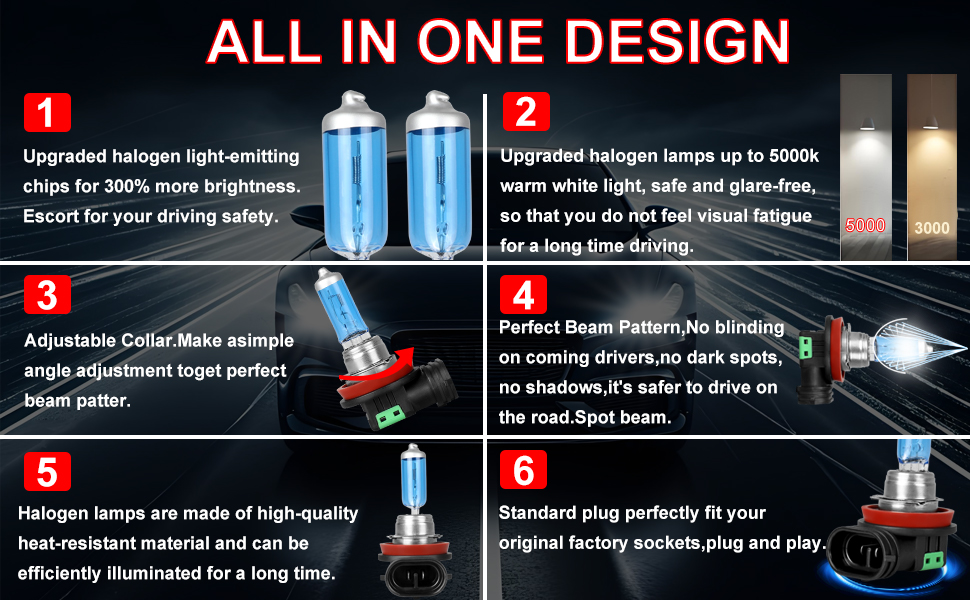 ALL IN ONE DESIGN

1

Upgraded halogen light-emitting chips for 300% more brightness. Escort for your driving safety.

2

Upgraded halogen lamps up to 5000k warm white light, safe and glare-free, so that you do not feel visual fatigue for a long time driving.

5000

3000

3

Adjustable Collar.Make asimple angle adjustment toget perfect beam patter.

4

Perfect Beam Pattern,No blinding on coming drivers,no dark spots, no shadows,it's safer to drive on the road.Spot beam.

5

Halogen lamps are made of high-quality heat-resistant material and can be efficiently illuminated for a long time.

6

Standard plug perfectly fit your original factory sockets,plug and play.