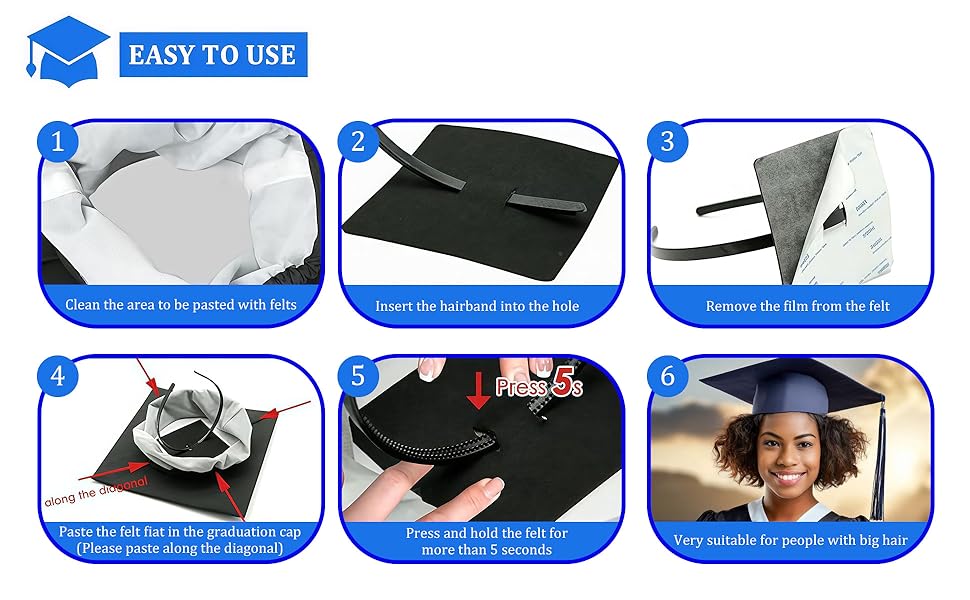 EASY TO USE

1
Clean the area to be pasted with felts

2
Insert the hairband into the hole

3
Remove the film from the felt

4
along the diagonal
Paste the felt fiat in the graduation cap (Please paste along the diagonal)

5
Press 5s
Press and hold the felt for more than 5 seconds

6
Very suitable for people with big hair