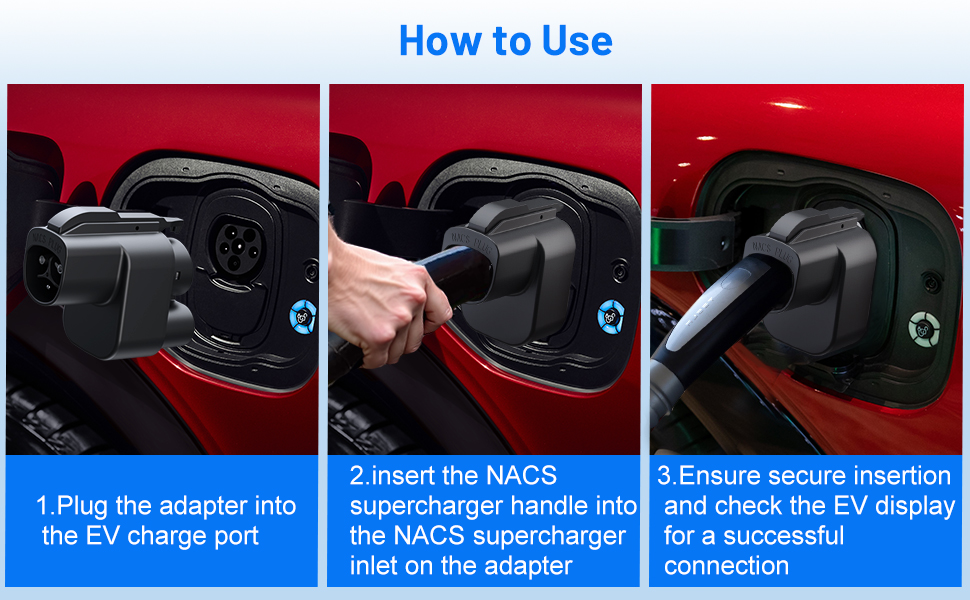 How to Use

1.Plug the adapter into the EV charge port

2.insert the NACS supercharger handle into the NACS supercharger inlet on the adapter

3.Ensure secure insertion and check the EV display for a successful connection