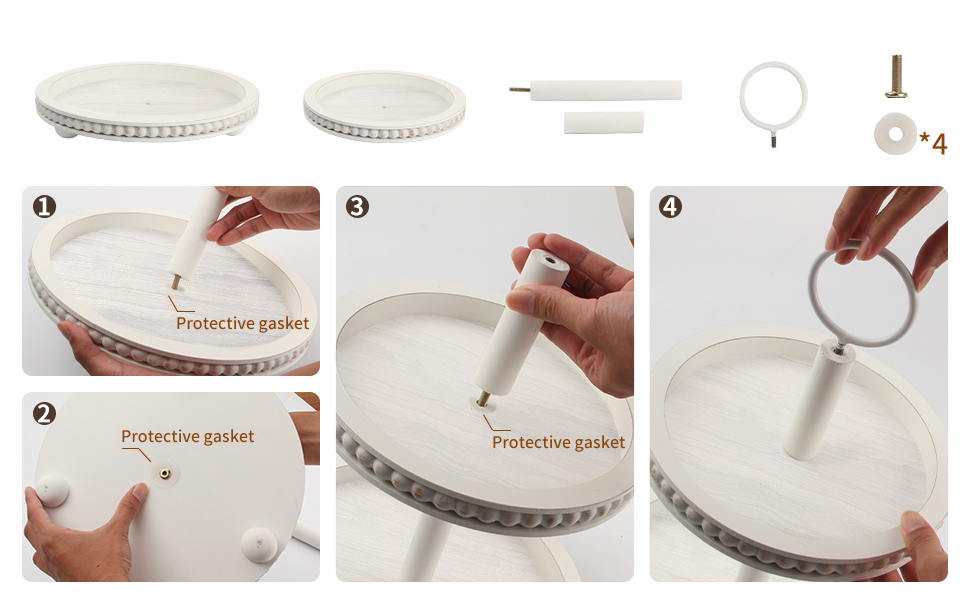 *4

1

Protective gasket

2

Protective gasket

3

Protective gasket

4