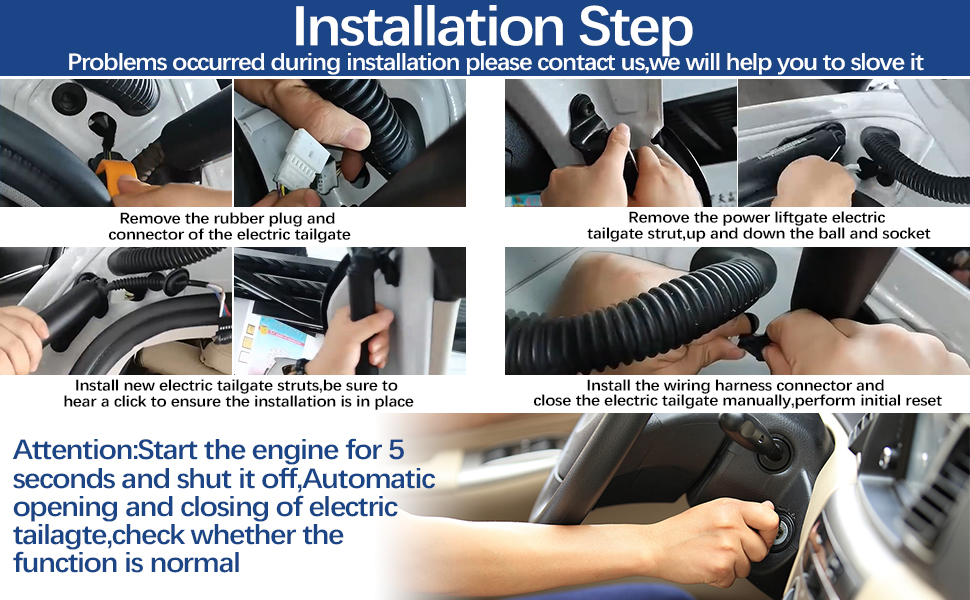 Installation Step

Problems occurred during installation please contact us,we will help you to slove it

Remove the rubber plug and connector of the electric tailgate

Remove the power liftgate electric tailgate strut,up and down the ball and socket

Install new electric tailgate struts,be sure to hear a click to ensure the installation is in place

Install the wiring harness connector and close the electric tailgate manually,perform initial reset

Attention:Start the engine for 5 seconds and shut it off,Automatic opening and closing of electric tailagte,check whether the function is normal