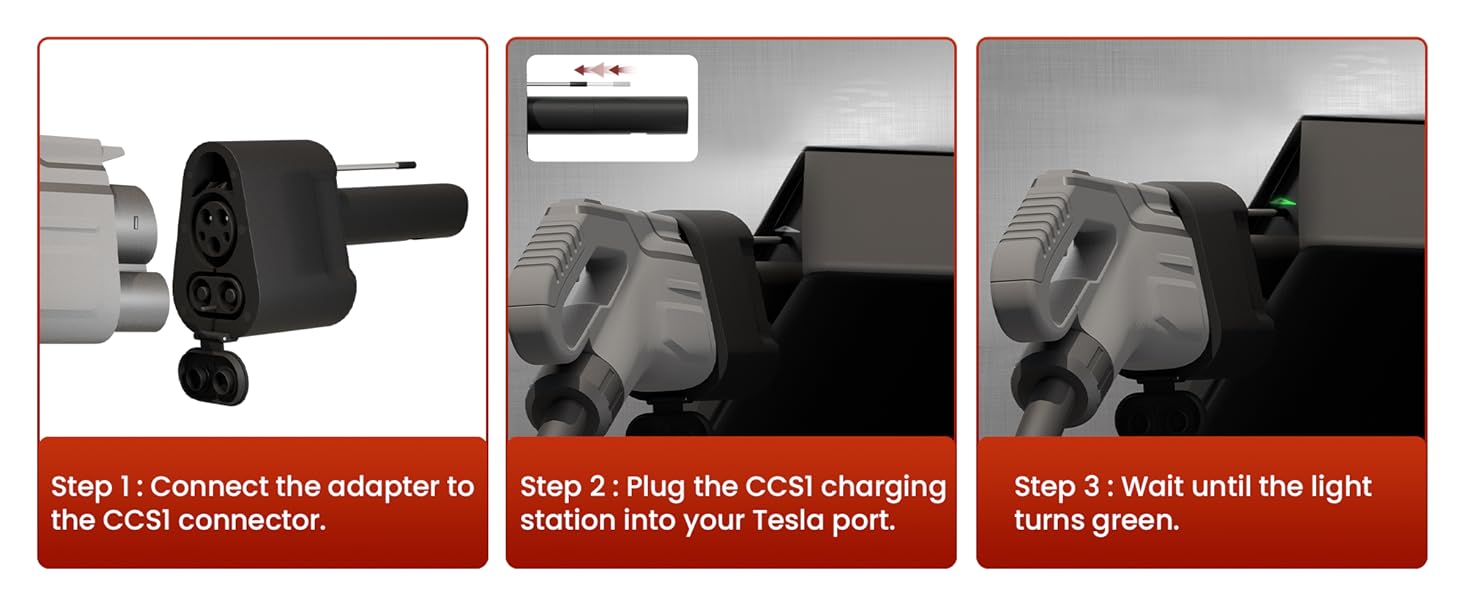 Step 1 : Connect the adapter to the CCS1 connector.

Step 2 : Plug the CCS1 charging station into your Tesla port.

Step 3 : Wait until the light turns green.