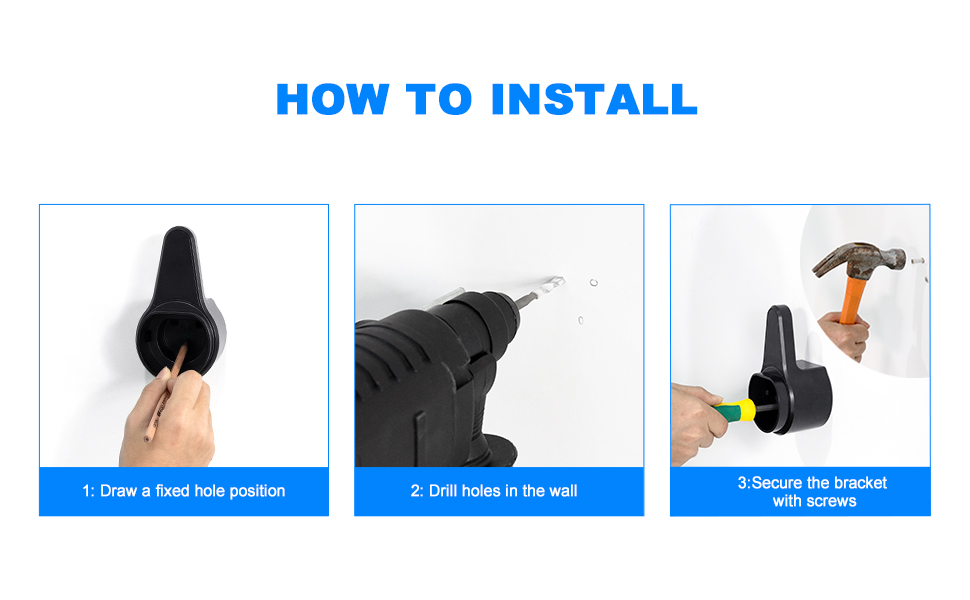 HOW TO INSTALL

1: Draw a fixed hole position

2: Drill holes in the wall

3:Secure the bracket with screws