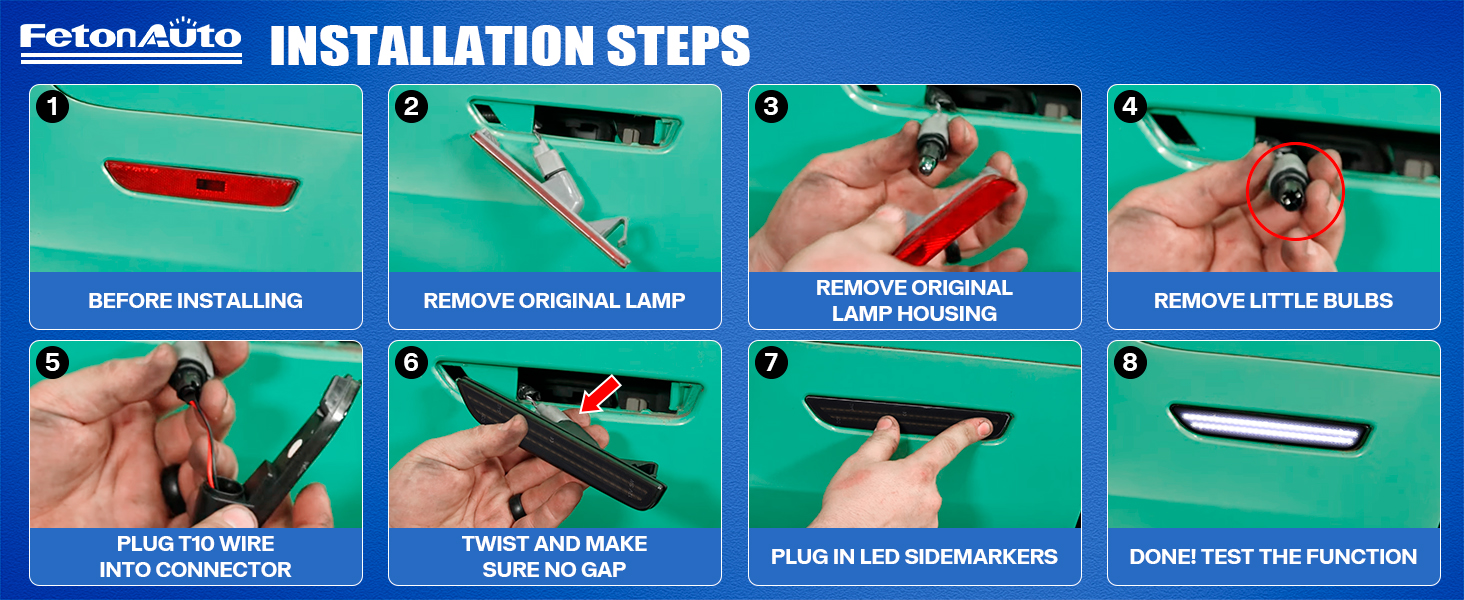 FetonAuto

INSTALLATION STEPS

1
BEFORE INSTALLING

2
REMOVE ORIGINAL LAMP

3
REMOVE ORIGINAL LAMP HOUSING

4
REMOVE LITTLE BULBS

5
PLUG T10 WIRE INTO CONNECTOR

6
TWIST AND MAKE SURE NO GAP

7
PLUG IN LED SIDEMARKERS

8
DONE! TEST THE FUNCTION