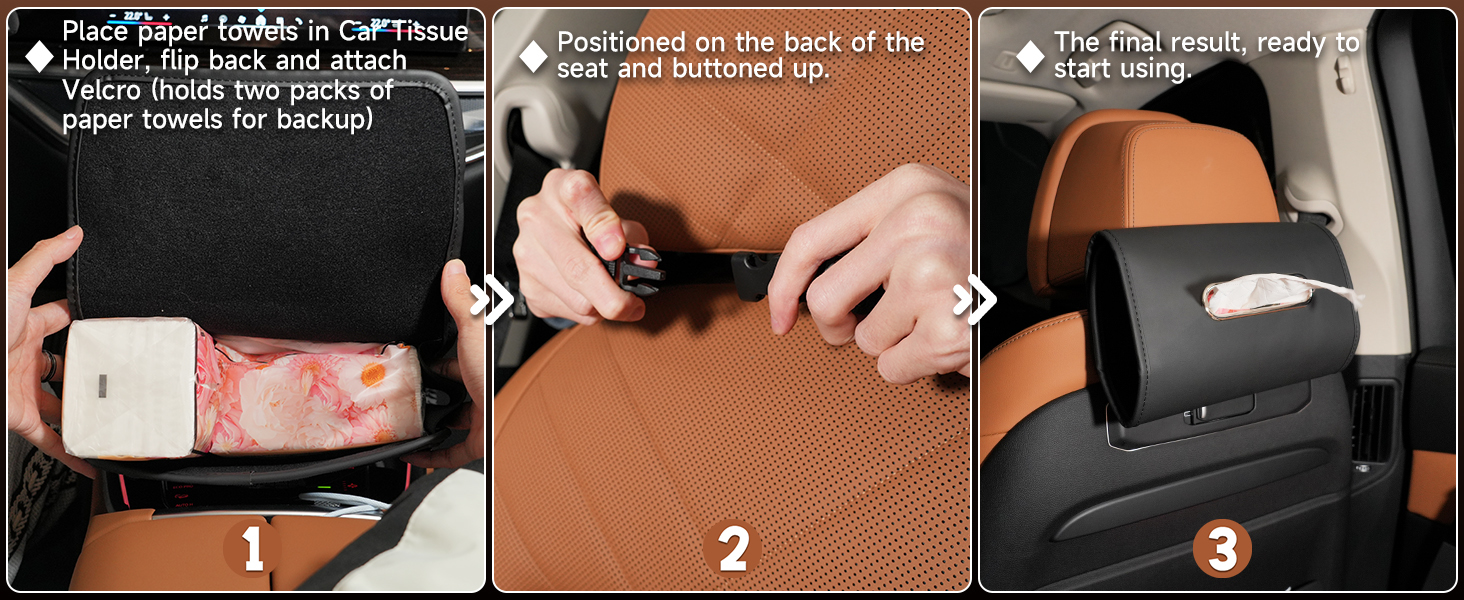 ◆ Place paper towels in Car Tissue Holder, flip back and attach Velcro (holds two packs of paper towels for backup)

1

◆ Positioned on the back of the seat and buttoned up.

2

◆ The final result, ready to start using.

3