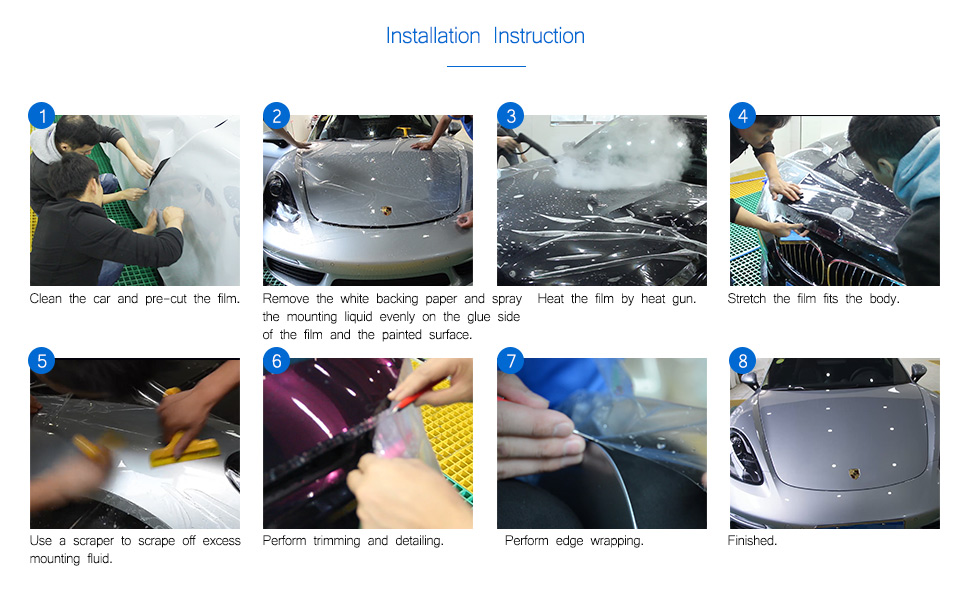 Installation Instruction

1

Clean the car and pre-cut the film.

2

Remove the white backing paper and spray the mounting liquid evenly on the glue side of the film and the painted surface.

3

Heat the film by heat gun.

4

Stretch the film fits the body.

5

Use a scraper to scrape off excess mounting fluid.

6

Perform trimming and detailing.

7

Perform edge wrapping.

8

Finished.