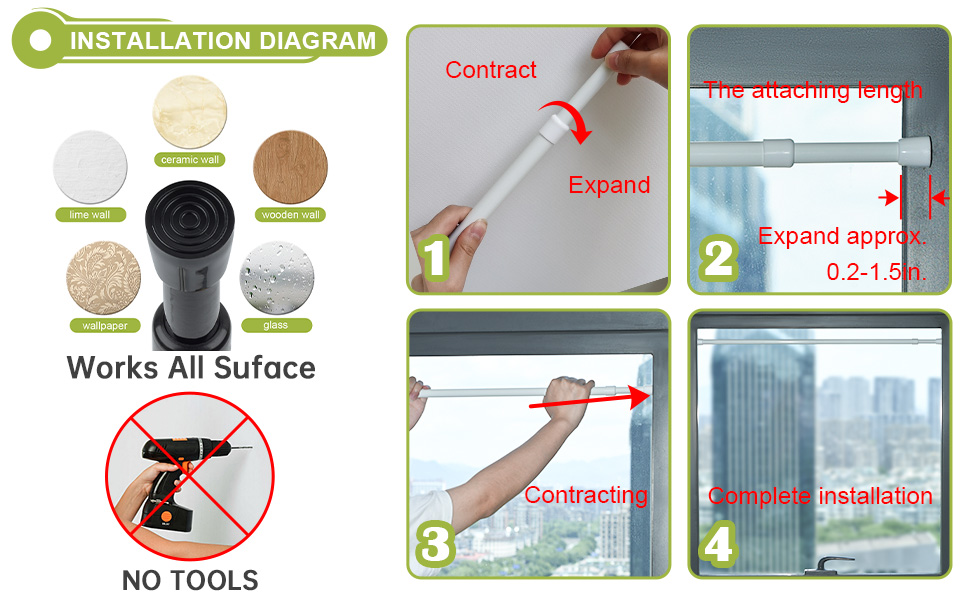 INSTALLATION DIAGRAM

ceramic wall
lime wall
wooden wall
wallpaper
glass

Works All Suface

NO TOOLS

Contract
Expand
1

The attaching length
Expand approx. 0.2-1.5in.
2

Contracting
3

Complete installation
4