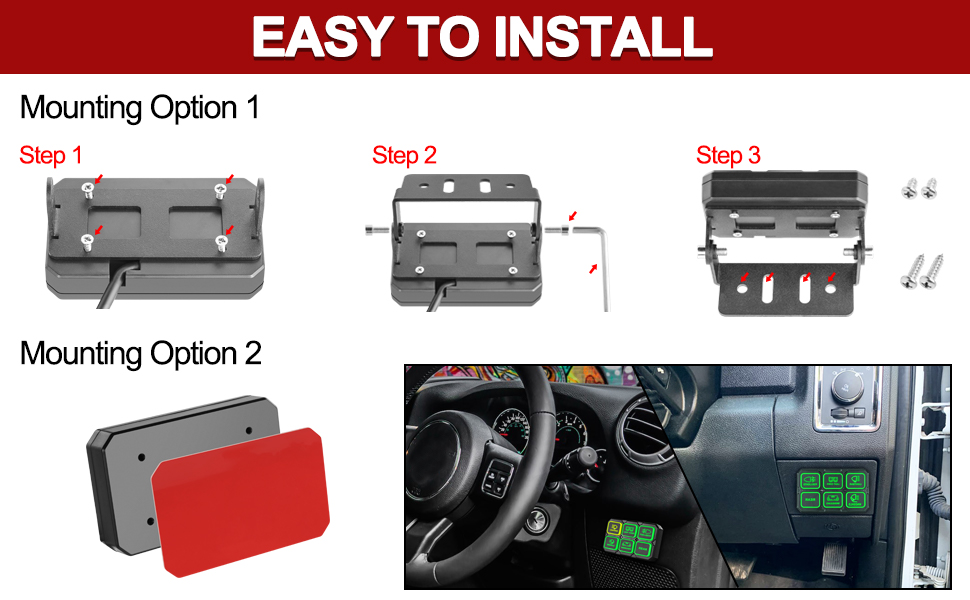 EASY TO INSTALL

Mounting Option 1

Step 1

Step 2

Step 3

Mounting Option 2