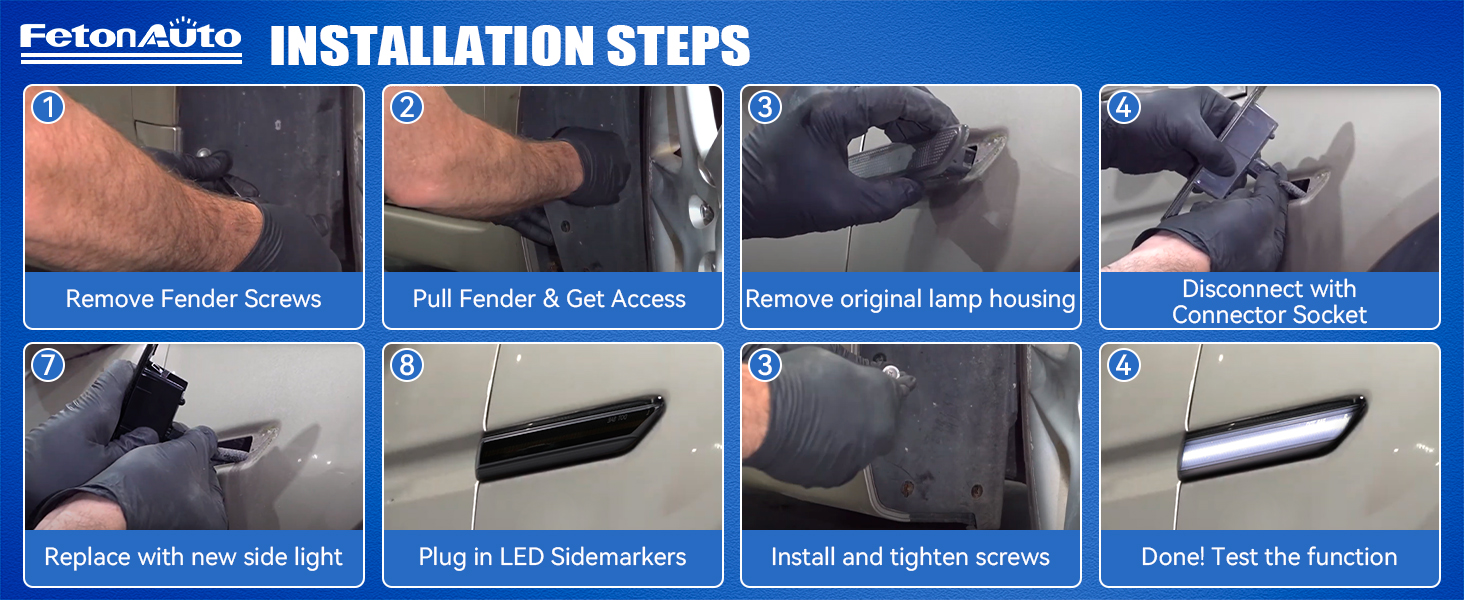 FetonAuto

INSTALLATION STEPS

1
Remove Fender Screws

2
Pull Fender & Get Access

3
Remove original lamp housing

4
Disconnect with Connector Socket

7
Replace with new side light

8
Plug in LED Sidemarkers

3
Install and tighten screws

4
Done! Test the function