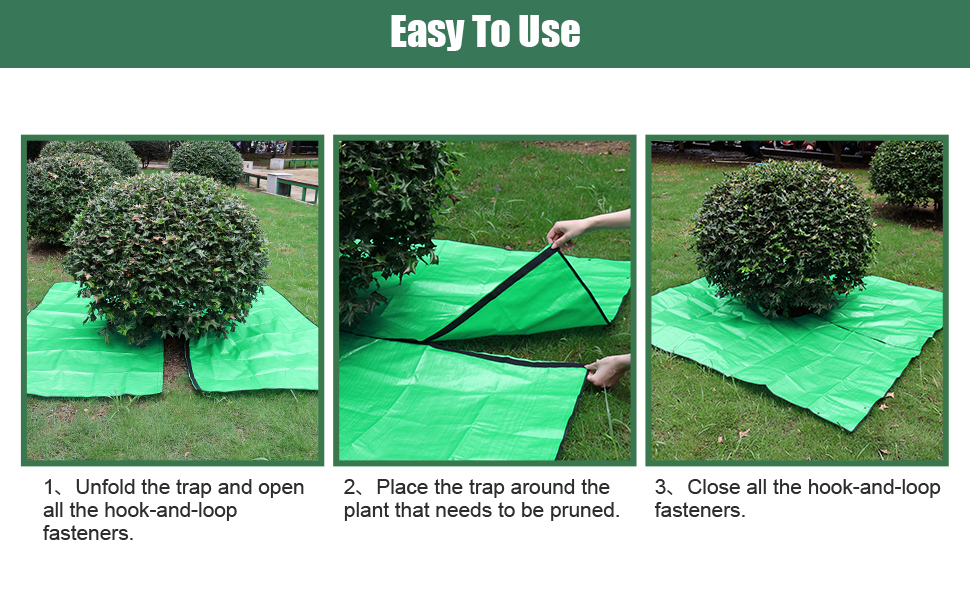 Easy To Use

1、Unfold the trap and open all the hook-and-loop fasteners.

2、Place the trap around the plant that needs to be pruned.

3、Close all the hook-and-loop fasteners.