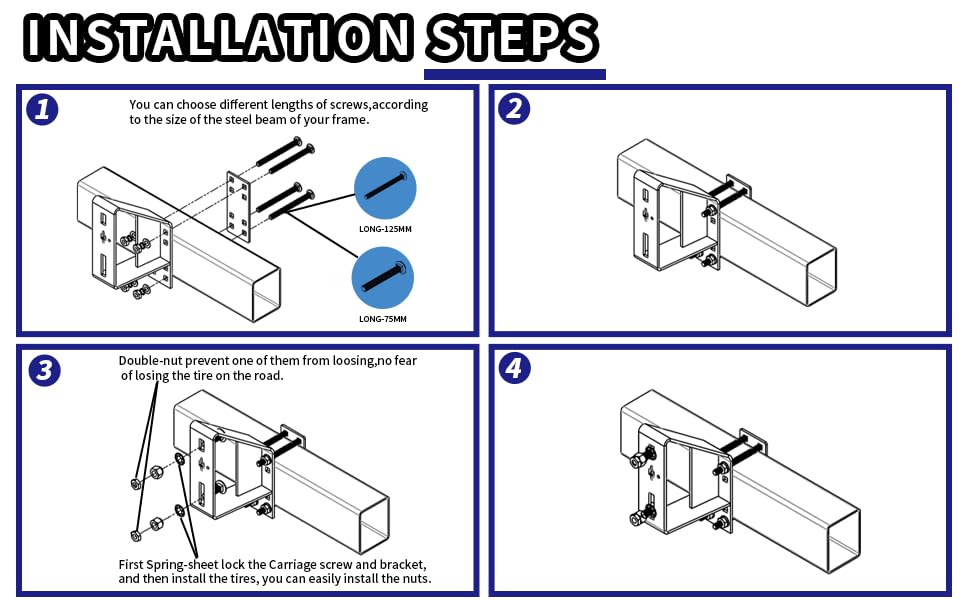 INSTALLATION STEPS

1

You can choose different lengths of screws,according to the size of the steel beam of your frame.

LONG-125MM

LONG-75MM

2

3

Double-nut prevent one of them from loosing,no fear of losing the tire on the road.

First Spring-sheet lock the Carriage screw and bracket, and then install the tires, you can easily install the nuts.

4